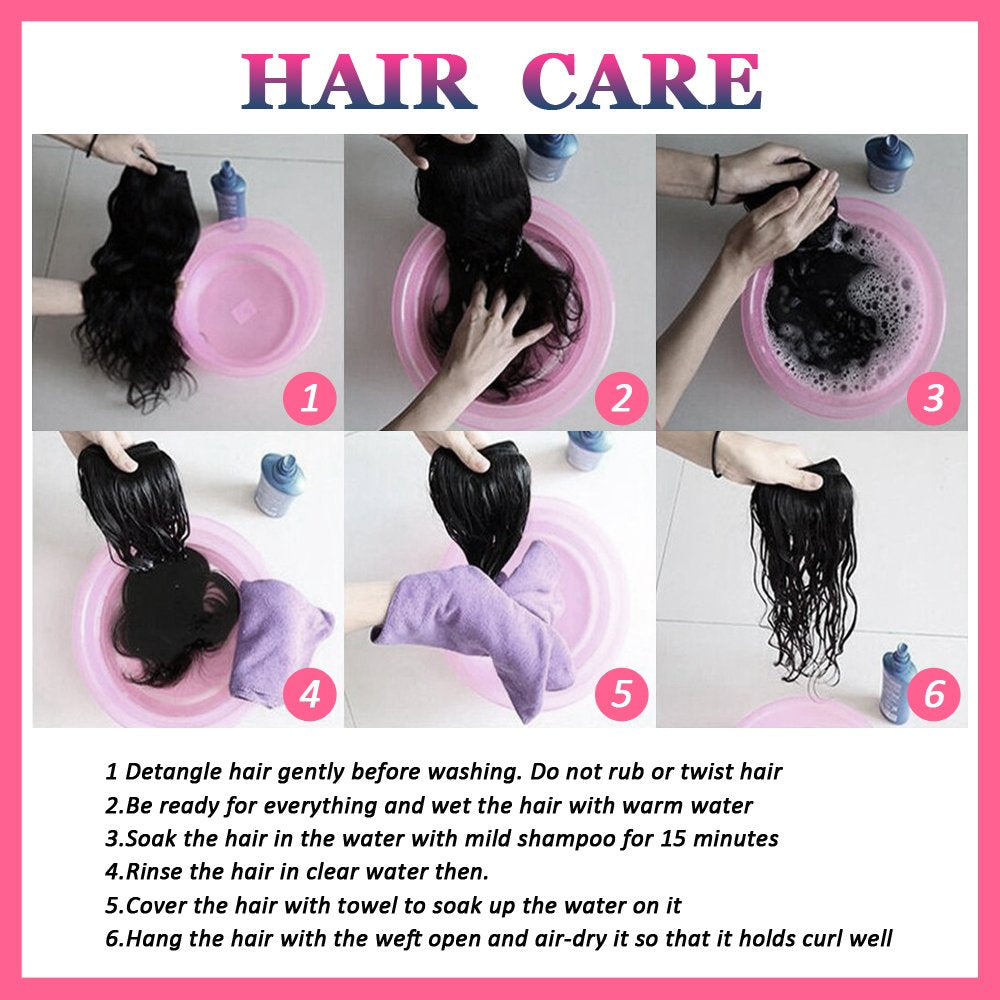 HAIR CARE

1

2

3

4

5

6

1 Detangle hair gently before washing. Do not rub or twist hair
2.Be ready for everything and wet the hair with warm water
3.Soak the hair in the water with mild shampoo for 15 minutes
4.Rinse the hair in clear water then.
5.Cover the hair with towel to soak up the water on it
6.Hang the hair with the weft open and air-dry it so that it holds curl well