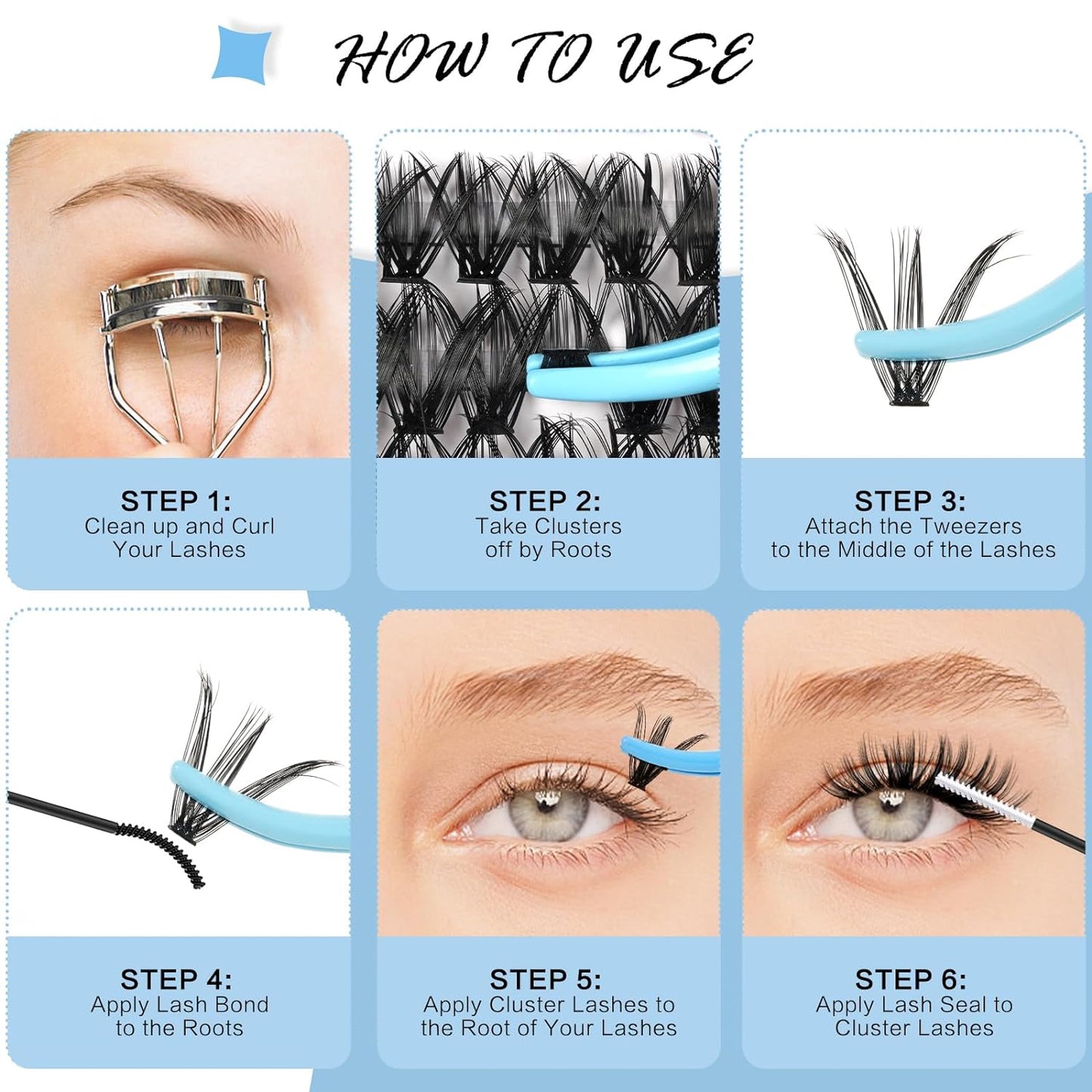 HOW TO USE

STEP 1:
Clean up and Curl Your Lashes

STEP 2:
Take Clusters off by Roots

STEP 3:
Attach the Tweezers to the Middle of the Lashes

STEP 4:
Apply Lash Bond to the Roots

STEP 5:
Apply Cluster Lashes to the Root of Your Lashes

STEP 6:
Apply Lash Seal to Cluster Lashes