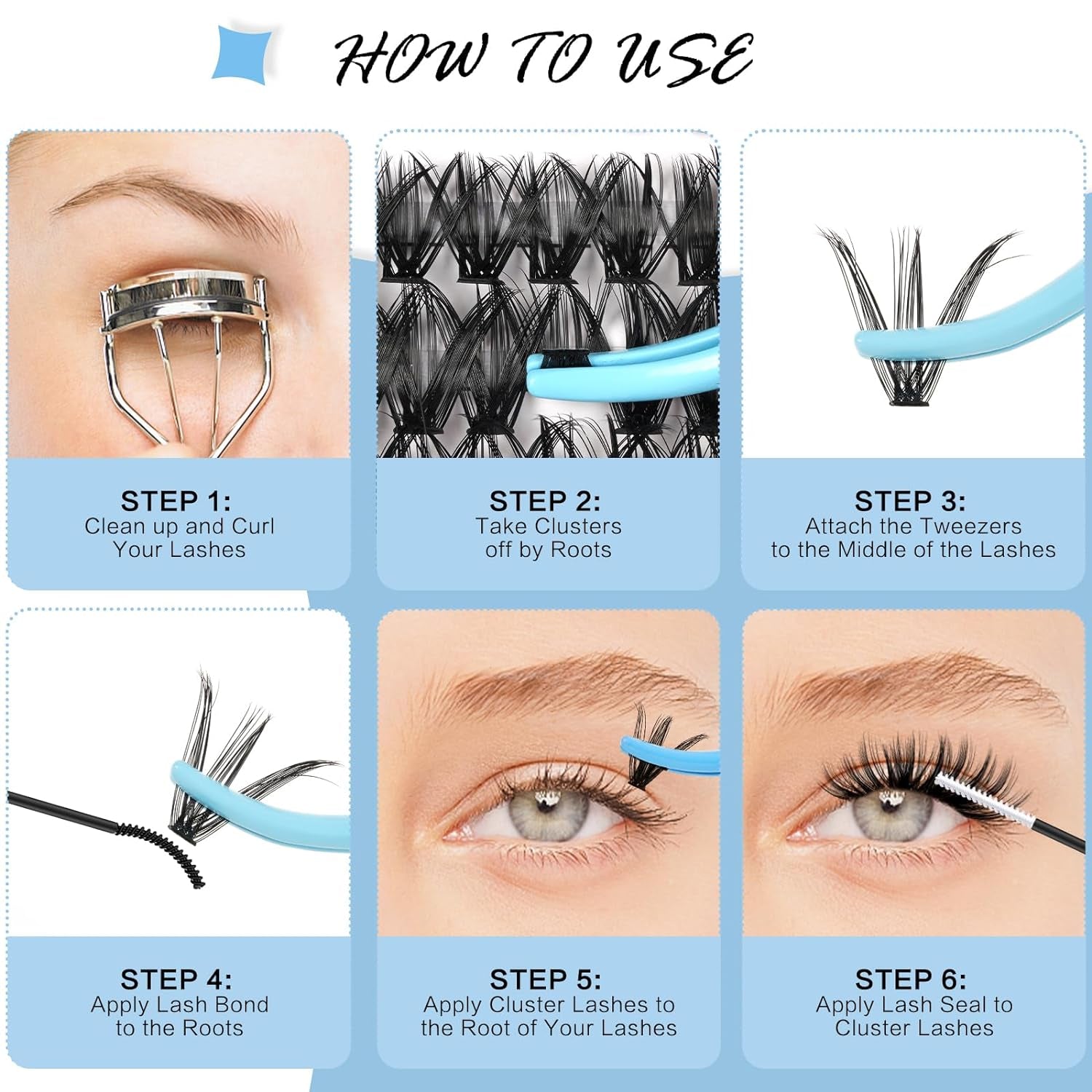 HOW TO USE

STEP 1:
Clean up and Curl Your Lashes

STEP 2:
Take Clusters off by Roots

STEP 3:
Attach the Tweezers to the Middle of the Lashes

STEP 4:
Apply Lash Bond to the Roots

STEP 5:
Apply Cluster Lashes to the Root of Your Lashes

STEP 6:
Apply Lash Seal to Cluster Lashes