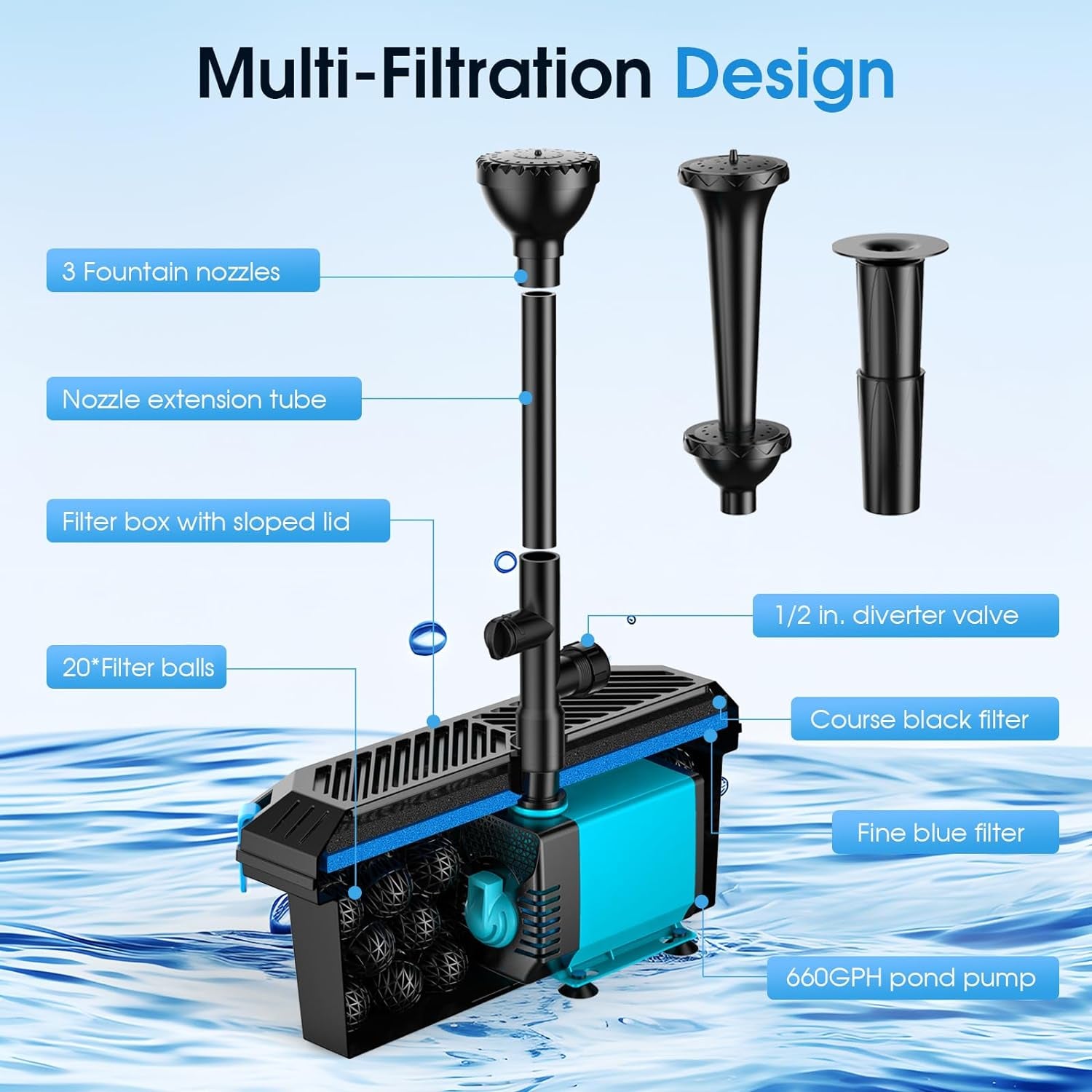 Multi-Filtration Design

3 Fountain nozzles

Nozzle extension tube

Filter box with sloped lid

20*Filter balls

1/2 in. diverter valve

Course black filter

Fine blue filter

660GPH pond pump