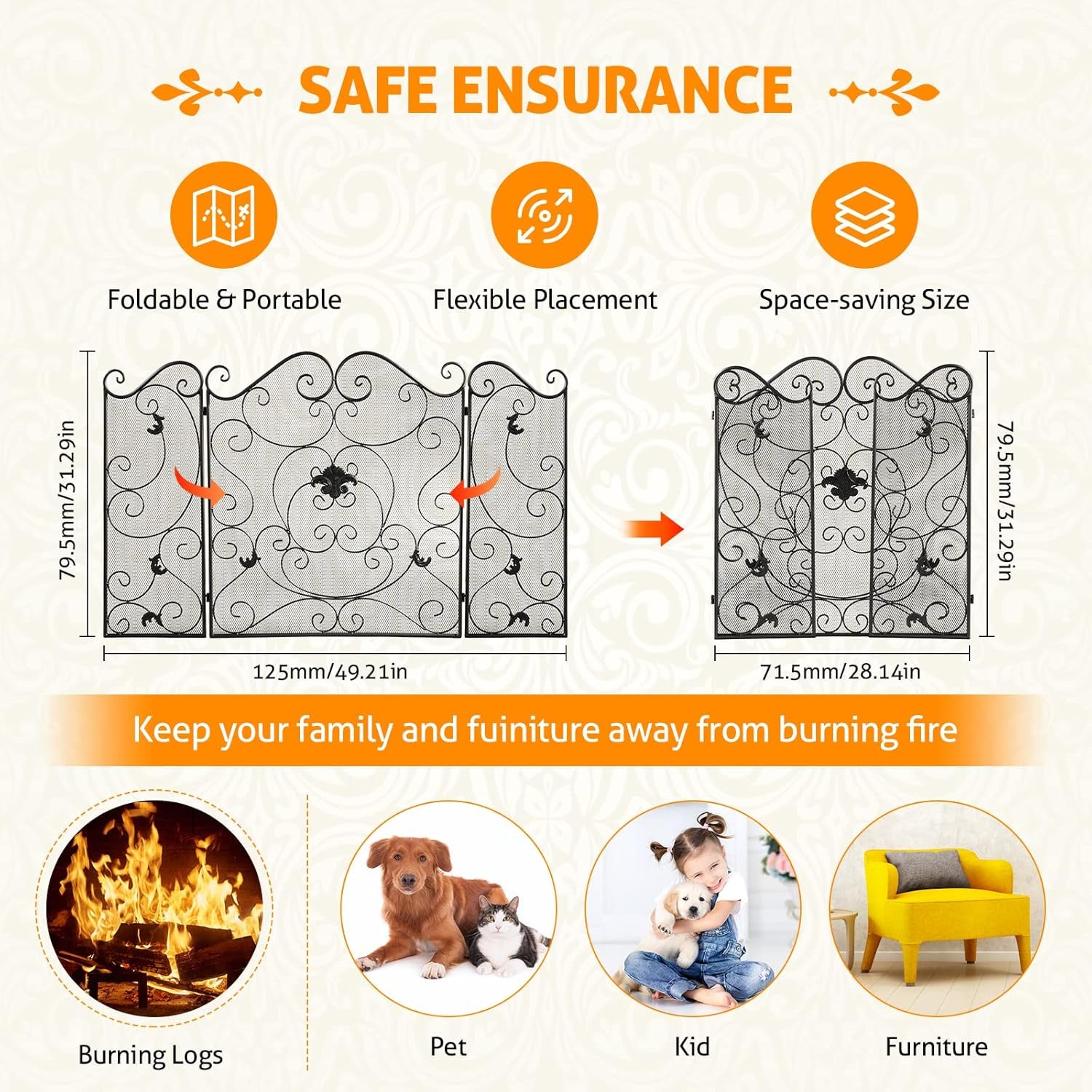 SAFE ENSURANCE

Foldable & Portable

Flexible Placement

Space-saving Size

79.5mm/31.29in

125mm/49.21in

79.5mm/31.29in

71.5mm/28.14in

Keep your family and fuiniture away from burning fire

Burning Logs

Pet

Kid

Furniture