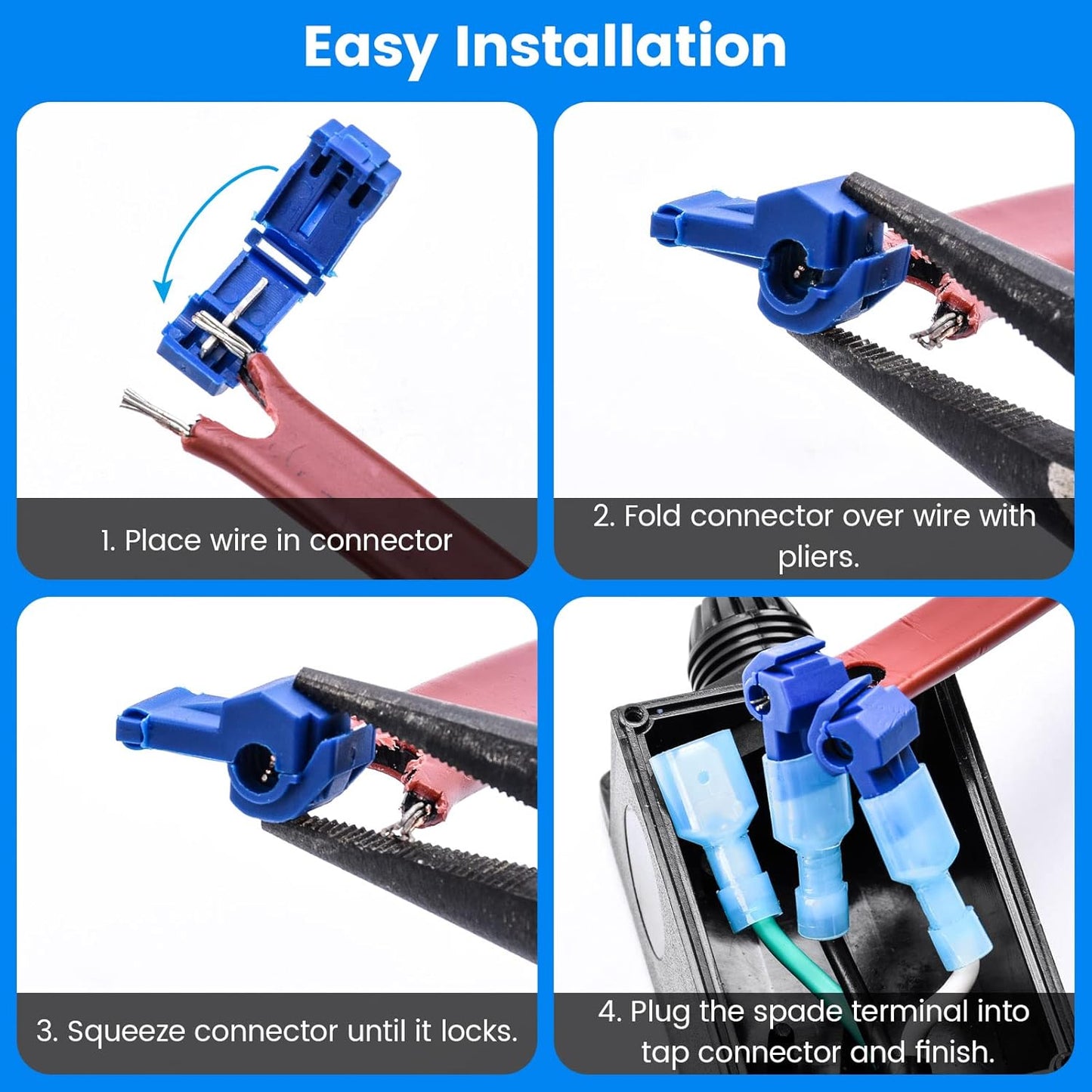 Easy Installation

1. Place wire in connector

2. Fold connector over wire with pliers.

3. Squeeze connector until it locks.

4. Plug the spade terminal into tap connector and finish.