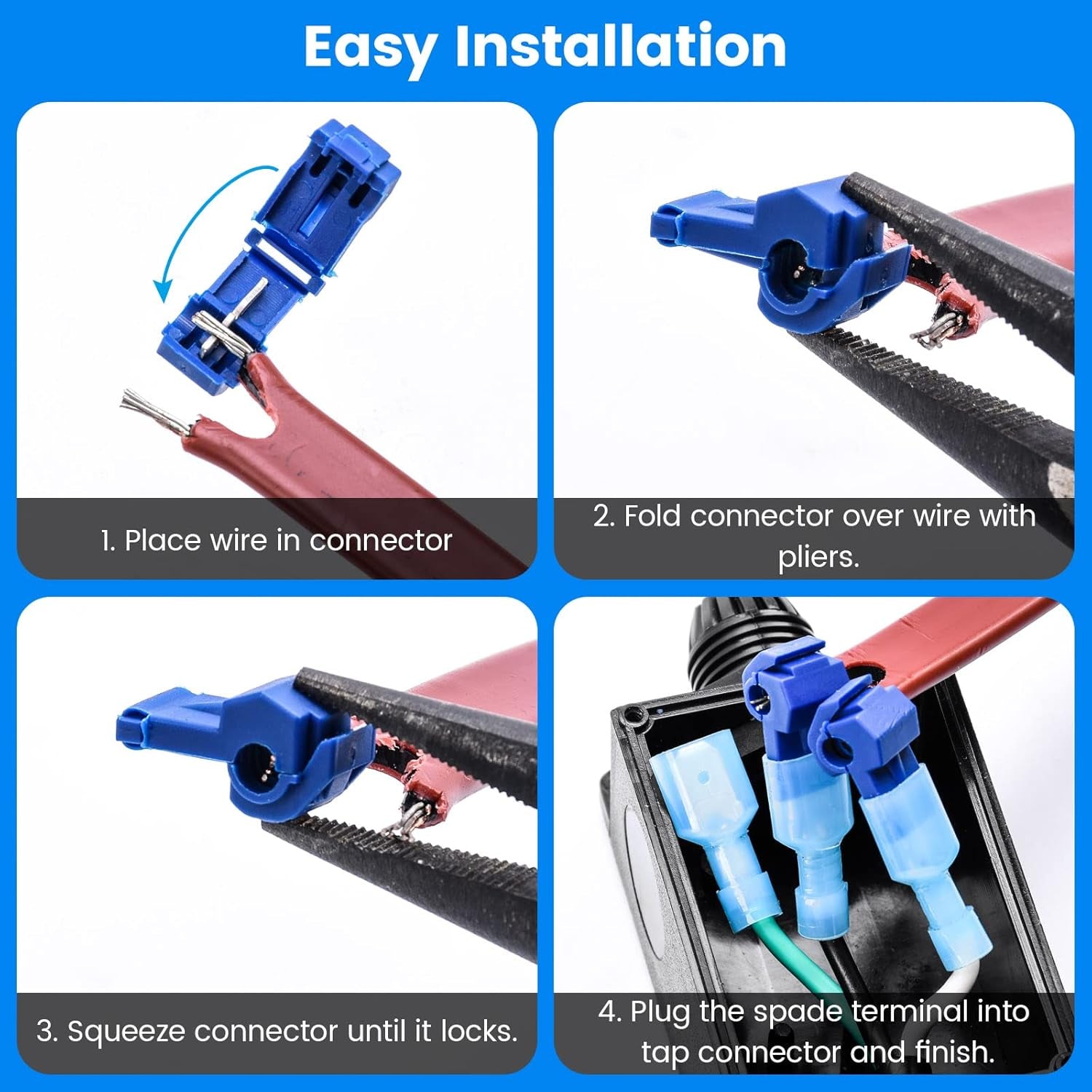 Easy Installation

1. Place wire in connector

2. Fold connector over wire with pliers.

3. Squeeze connector until it locks.

4. Plug the spade terminal into tap connector and finish.