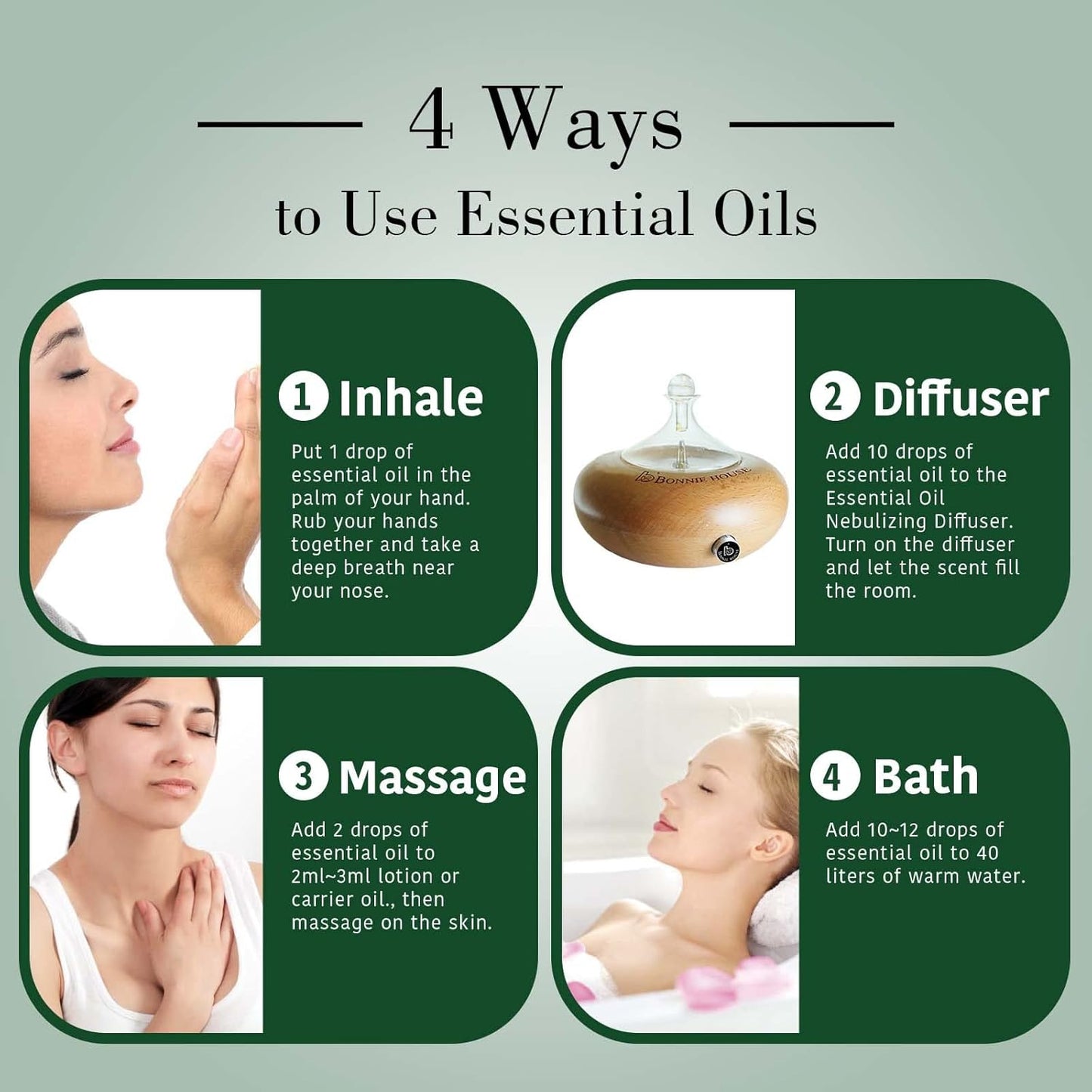 4 Ways
to Use Essential Oils

1 Inhale
Put 1 drop of essential oil in the palm of your hand. Rub your hands together and take a deep breath near your nose.

BONNIE HOUSE

2 Diffuser
Add 10 drops of essential oil to the Essential Oil Nebulizing Diffuser. Turn on the diffuser and let the scent fill the room.

3 Massage
Add 2 drops of essential oil to 2ml~3ml lotion or carrier oil., then massage on the skin.

4 Bath
Add 10~12 drops of essential oil to 40 liters of warm water.