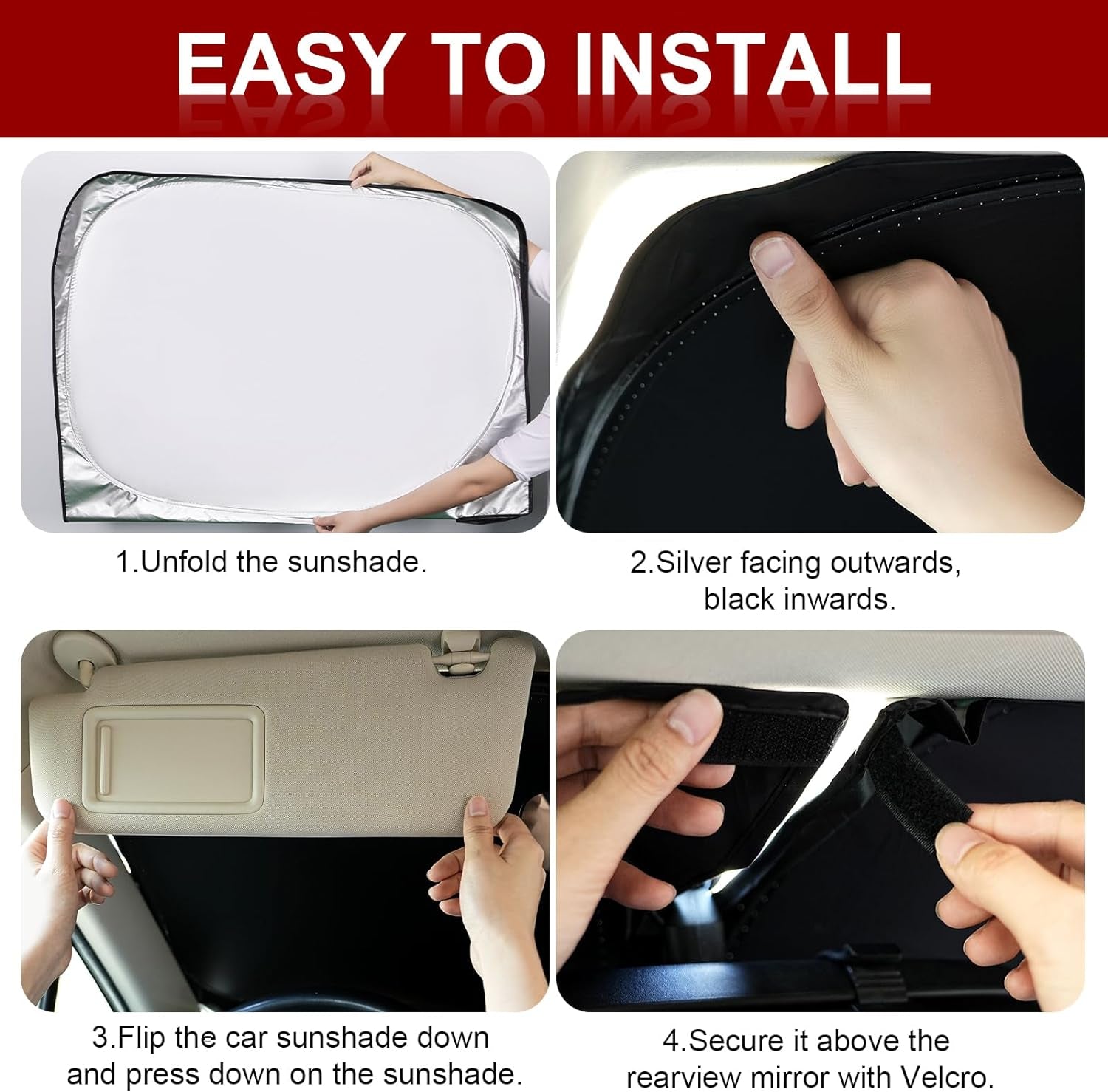 EASY TO INSTALL

1.Unfold the sunshade.

2.Silver facing outwards, black inwards.

3.Flip the car sunshade down and press down on the sunshade.

4.Secure it above the rearview mirror with Velcro.