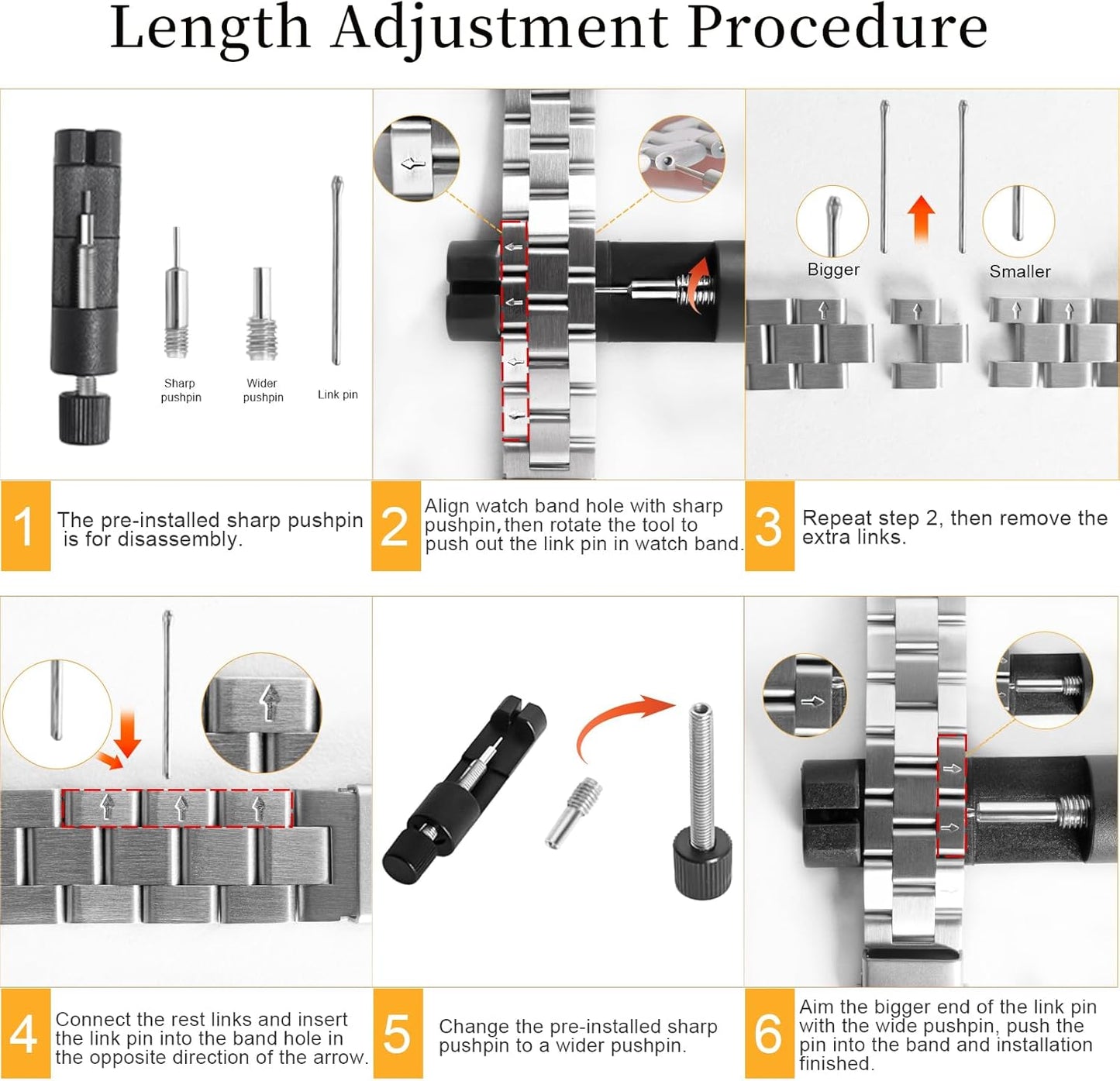 Length Adjustment Procedure

Sharp pushpin

Wider pushpin

Link pin

Bigger

Smaller

1 The pre-installed sharp pushpin is for disassembly.

2 Align watch band hole with sharp pushpin, then rotate the tool to push out the link pin in watch band.

3 Repeat step 2, then remove the extra links.

4 Connect the rest links and insert the link pin into the band hole in the opposite direction of the arrow.

5 Change the pre-installed sharp pushpin to a wider pushpin.

6 Aim the bigger end of the link pin with the wide pushpin, push the pin into the band and installation finished.