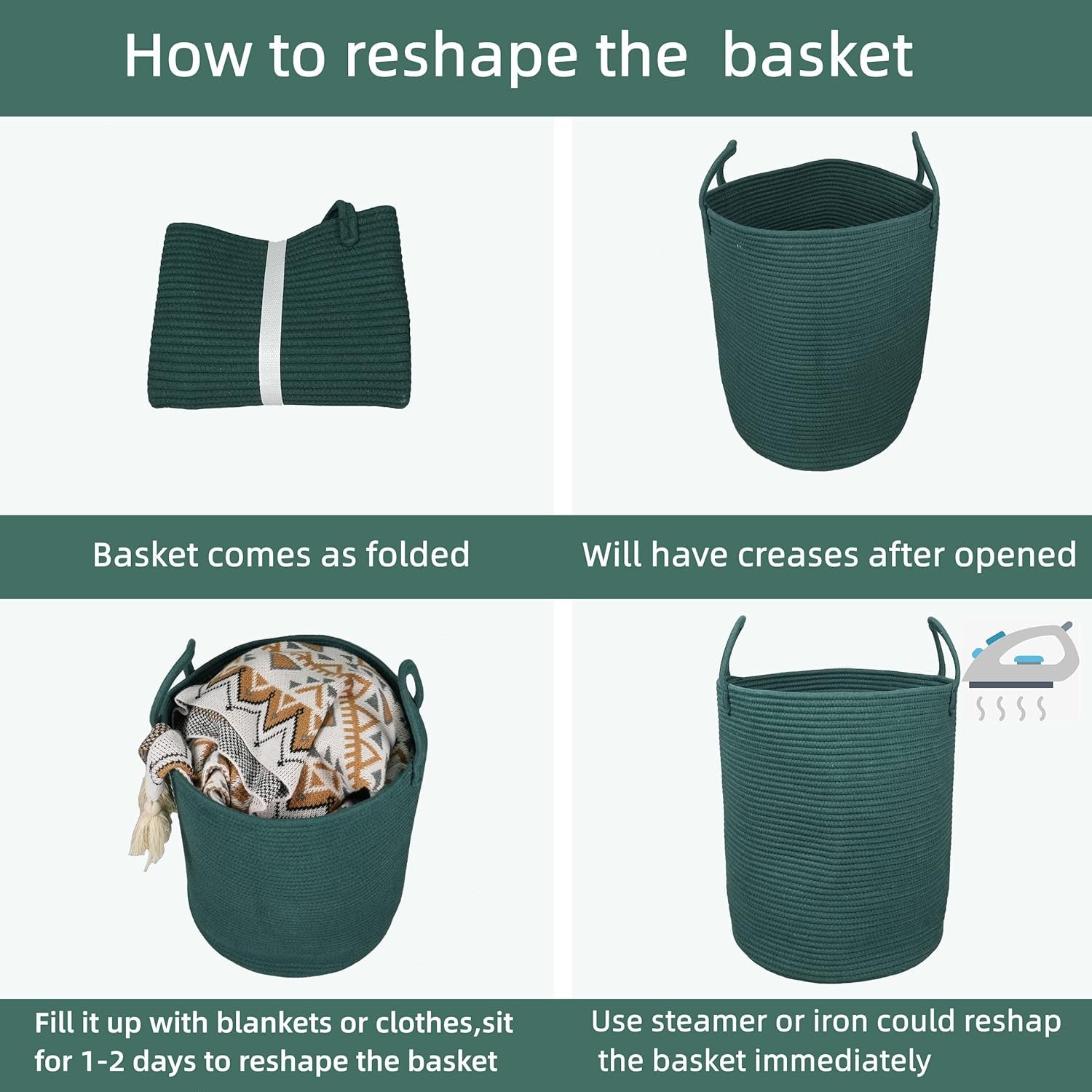 How to reshape the basket

Basket comes as folded

Will have creases after opened

Fill it up with blankets or clothes,sit for 1-2 days to reshape the basket

Use steamer or iron could reshap the basket immediately