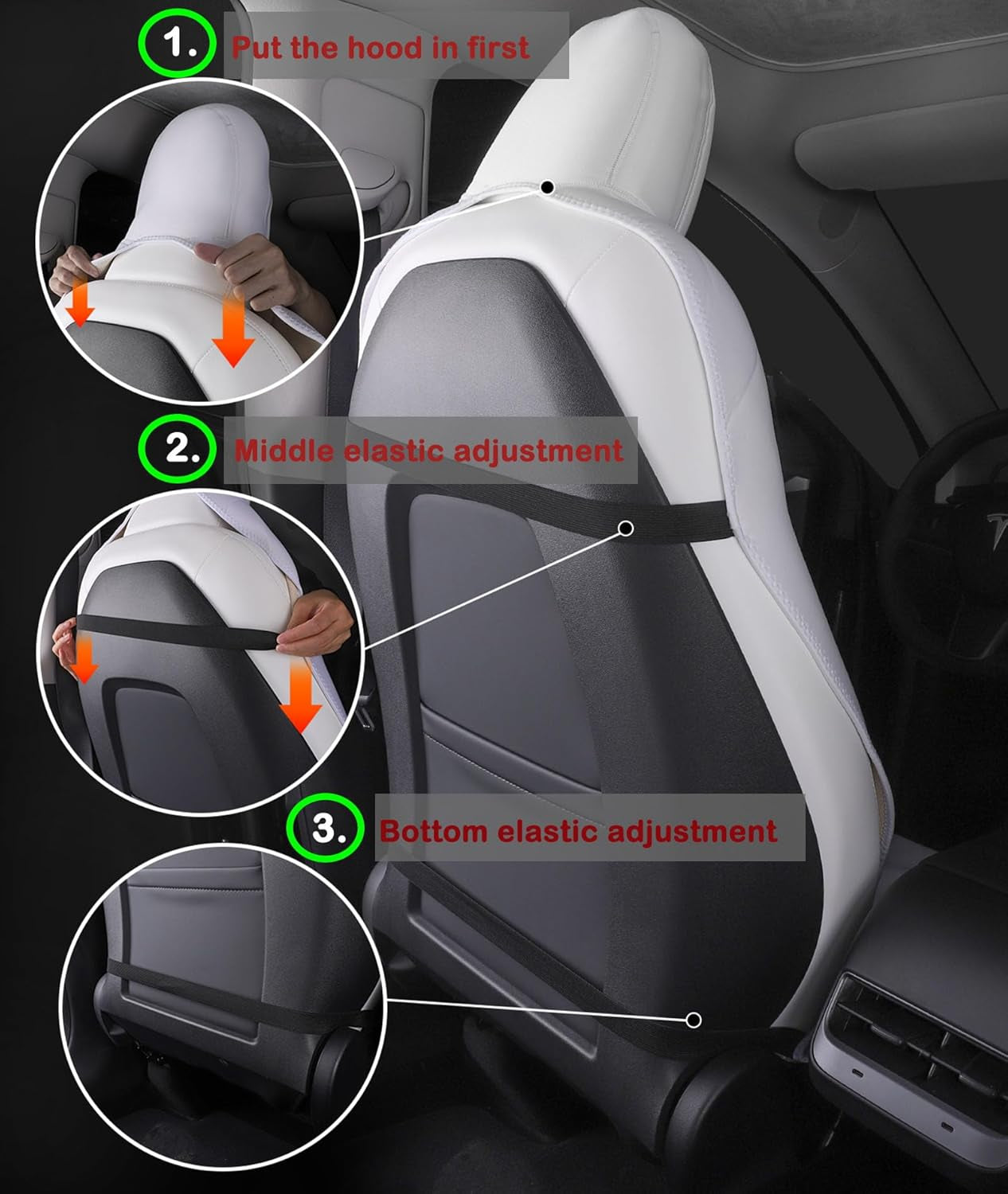 1. Put the hood in first

2. Middle elastic adjustment

3. Bottom elastic adjustment