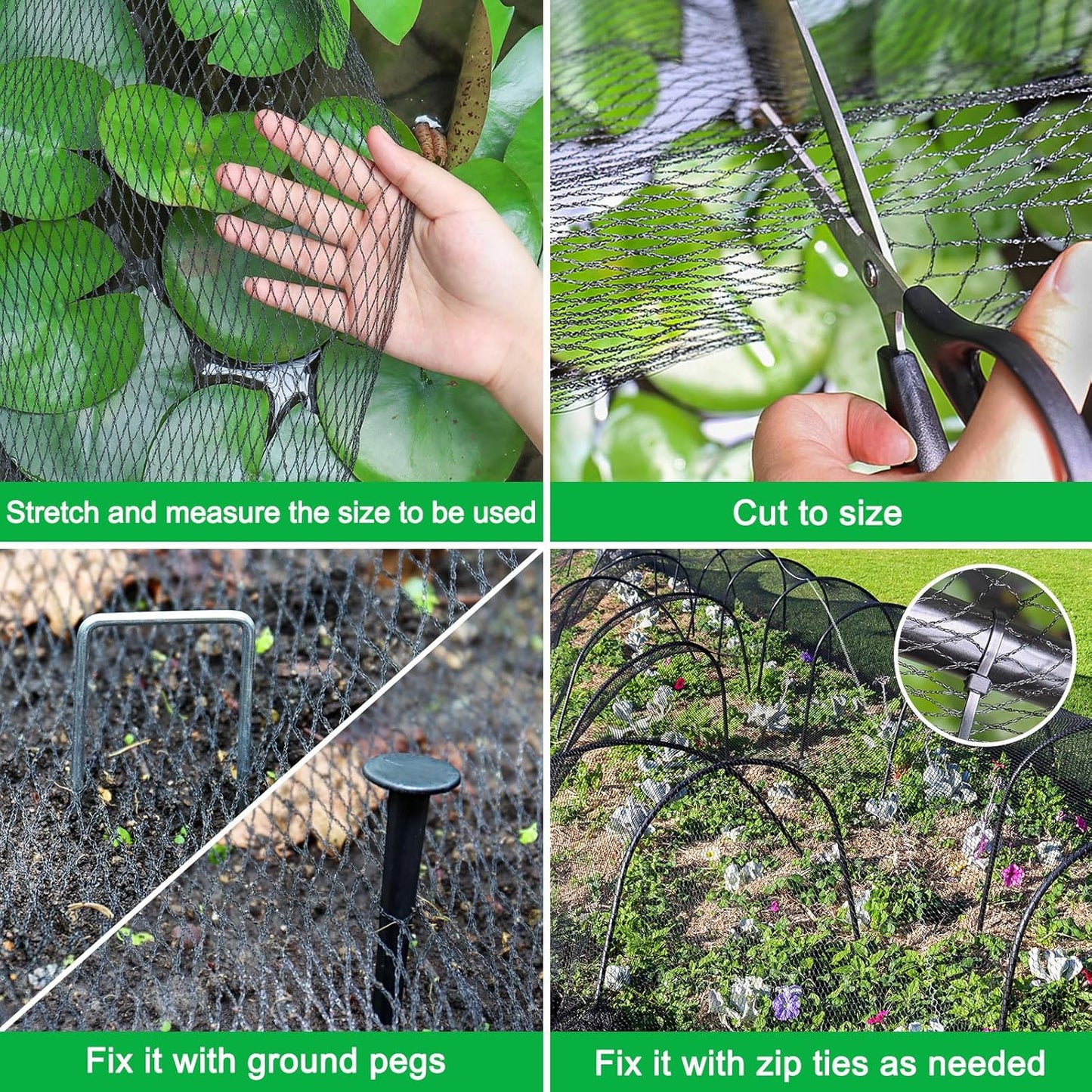 Stretch and measure the size to be used

Cut to size

Fix it with ground pegs

Fix it with zip ties as needed