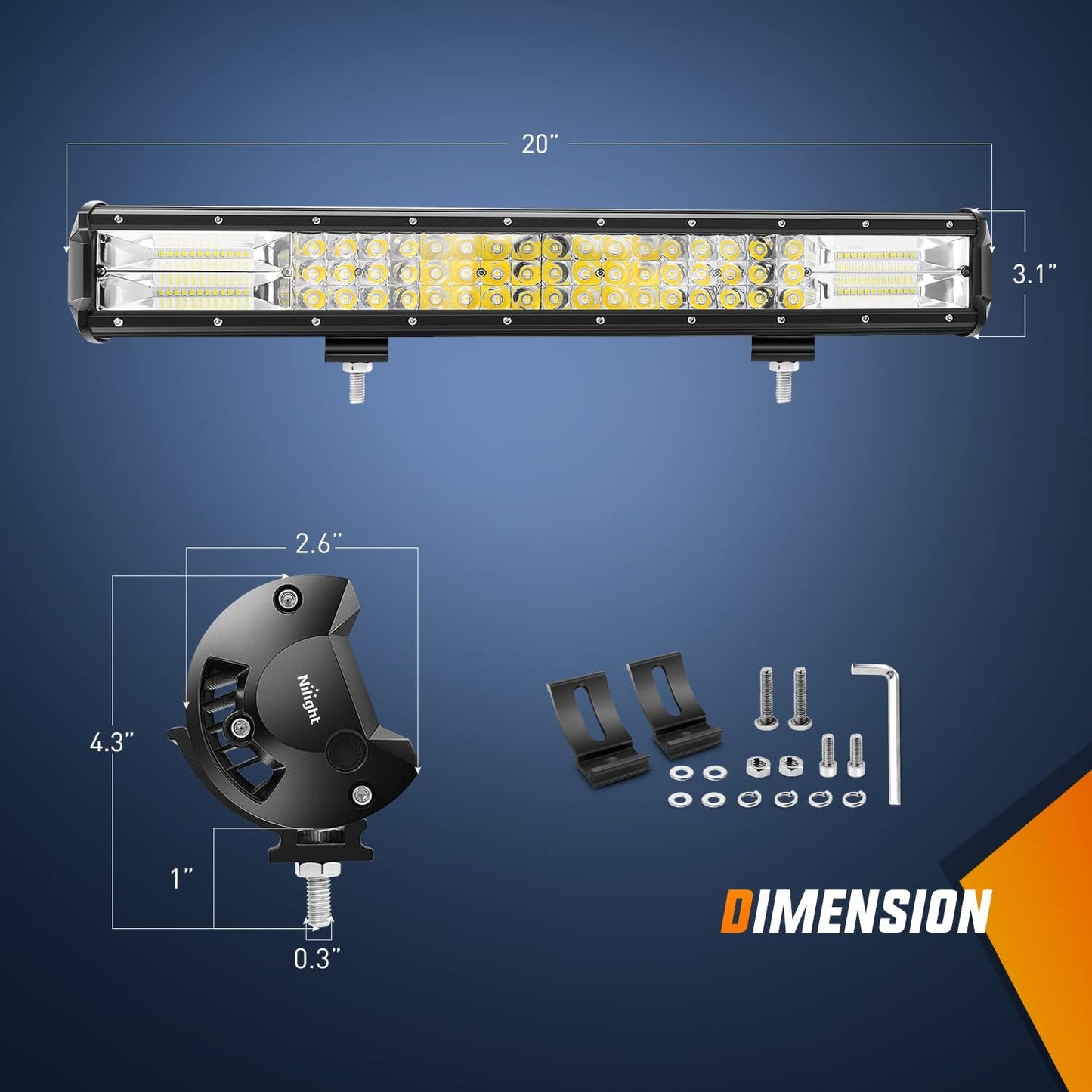 20"

3.1"

2.6"

Nilight

4.3"

1"

0.3"

DIMENSION