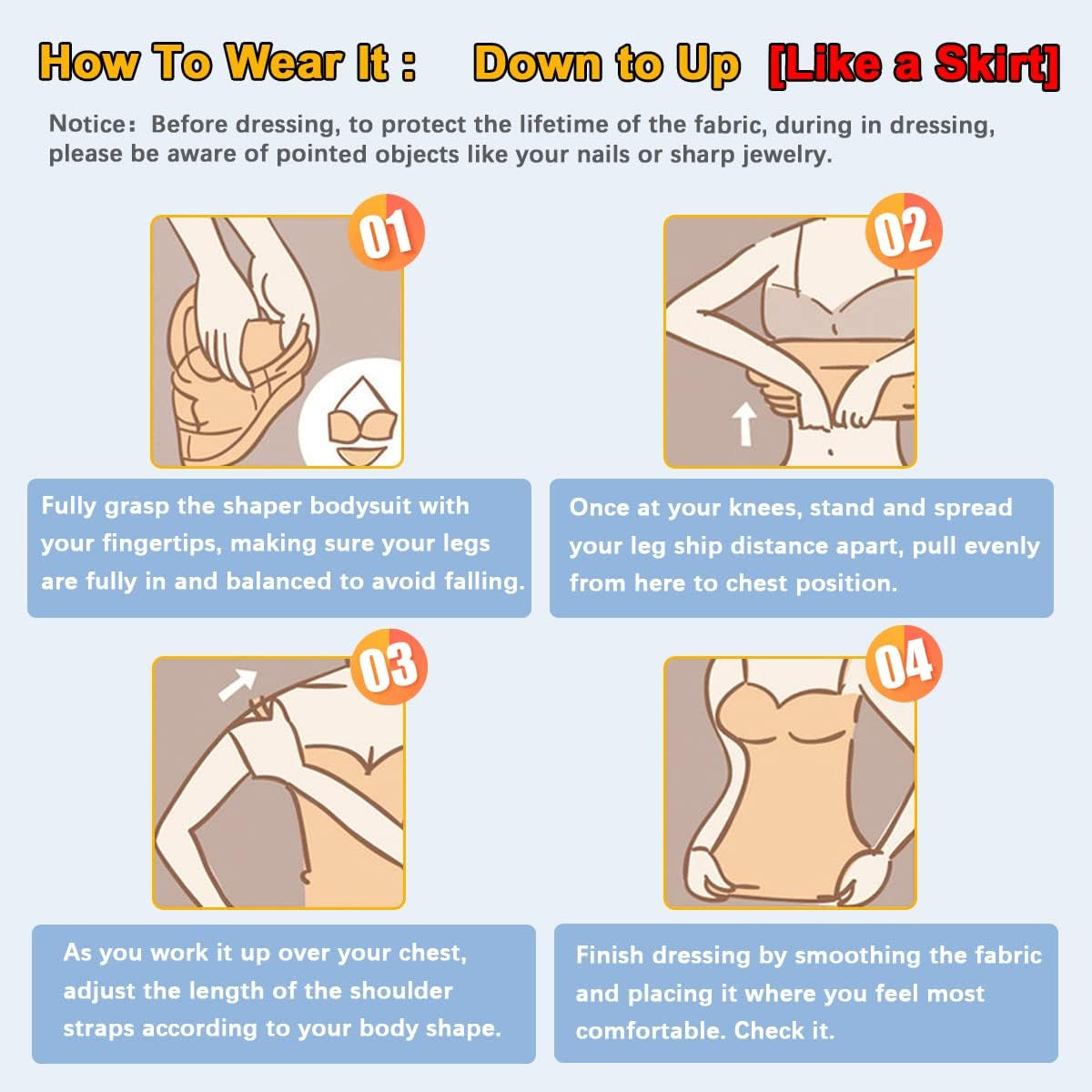 How To Wear It : Down to Up [Like a Skirt]

Notice: Before dressing, to protect the lifetime of the fabric, during in dressing, please be aware of pointed objects like your nails or sharp jewelry.

01

Fully grasp the shaper bodysuit with your fingertips, making sure your legs are fully in and balanced to avoid falling.

02

Once at your knees, stand and spread your leg ship distance apart, pull evenly from here to chest position.

03

As you work it up over your chest, adjust the length of the shoulder straps according to your body shape.

04

Finish dressing by smoothing the fabric and placing it where you feel most comfortable. Check it.