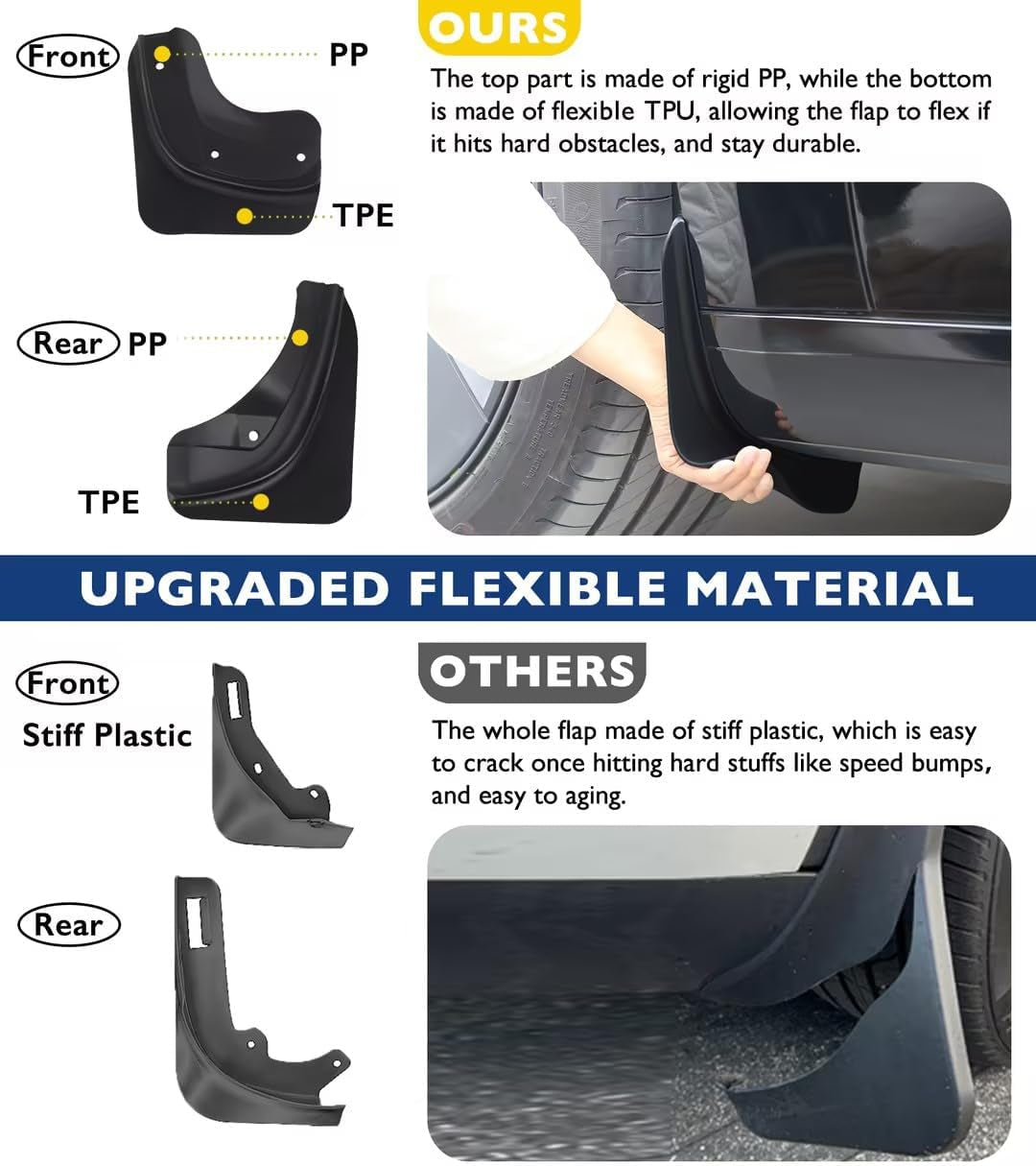 Front

PP

TPE

Rear PP

TPE

OURS

The top part is made of rigid PP, while the bottom is made of flexible TPU, allowing the flap to flex if it hits hard obstacles, and stay durable.

UPGRADED FLEXIBLE MATERIAL

Front

Stiff Plastic

Rear

OTHERS

The whole flap made of stiff plastic, which is easy to crack once hitting hard stuffs like speed bumps, and easy to aging.