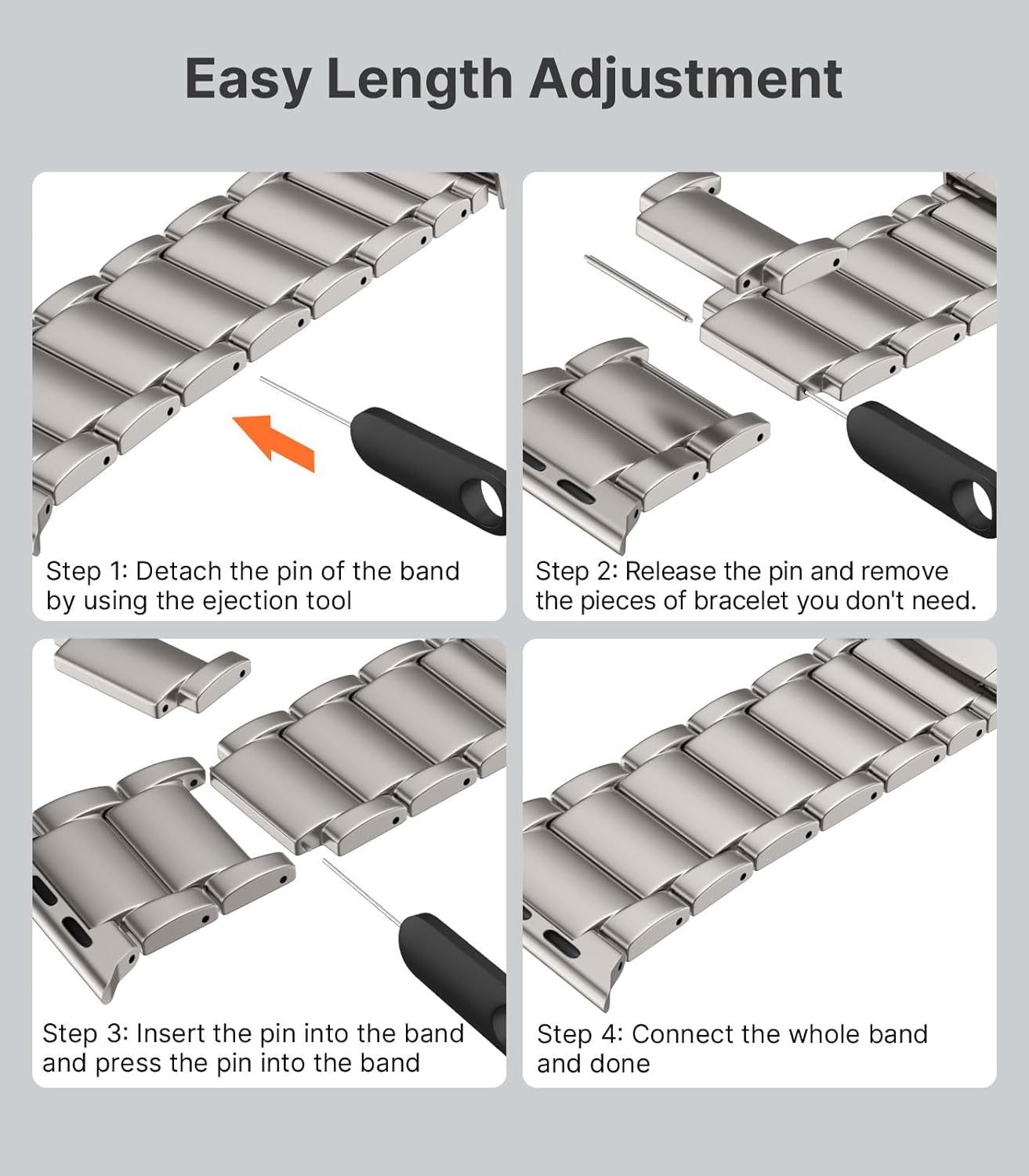 Easy Length Adjustment

Step 1: Detach the pin of the band by using the ejection tool

Step 2: Release the pin and remove the pieces of bracelet you don't need.

Step 3: Insert the pin into the band and press the pin into the band

Step 4: Connect the whole band and done