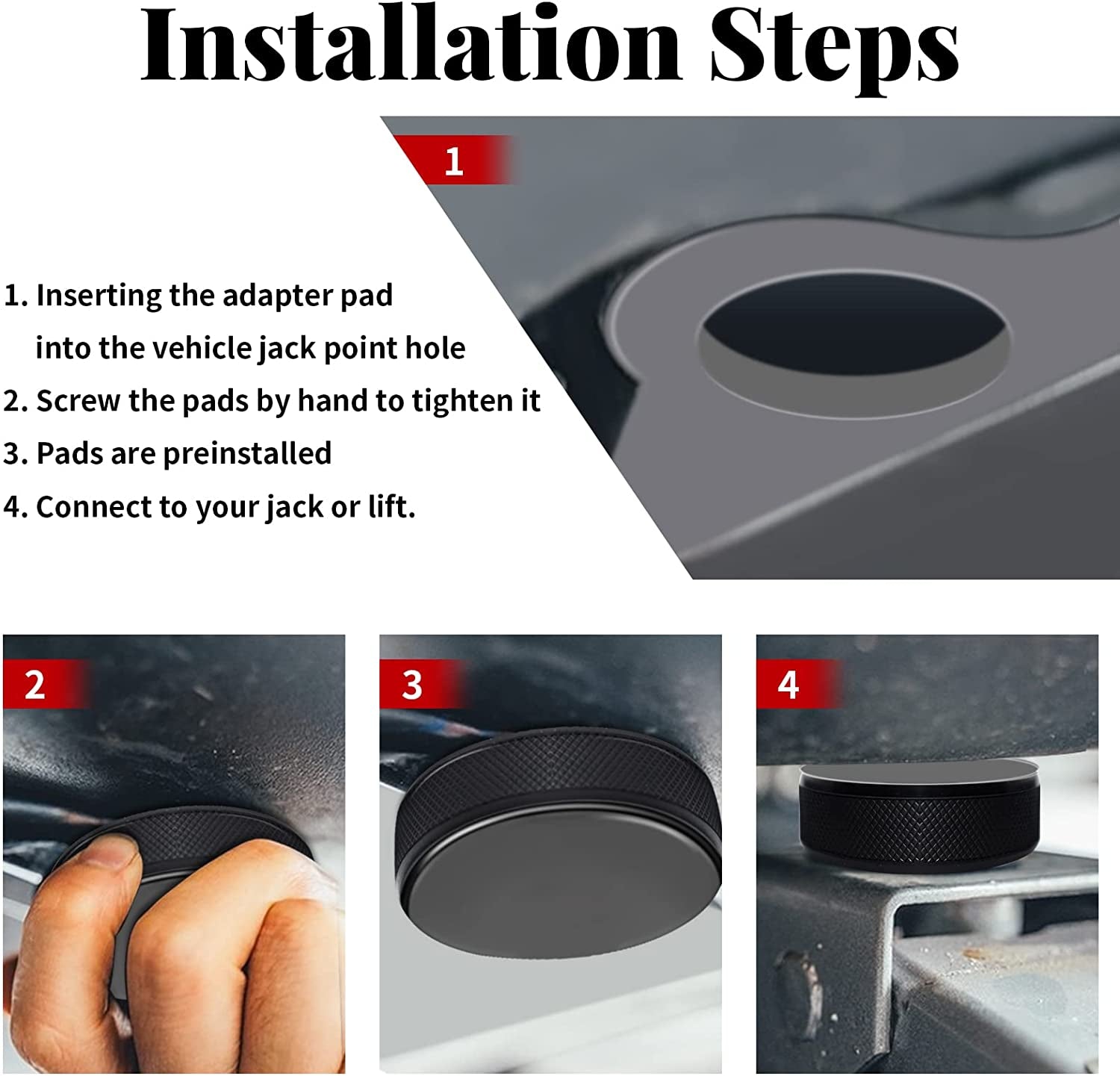 Installation Steps

1

1. Inserting the adapter pad into the vehicle jack point hole
2. Screw the pads by hand to tighten it
3. Pads are preinstalled
4. Connect to your jack or lift.

2

3

4