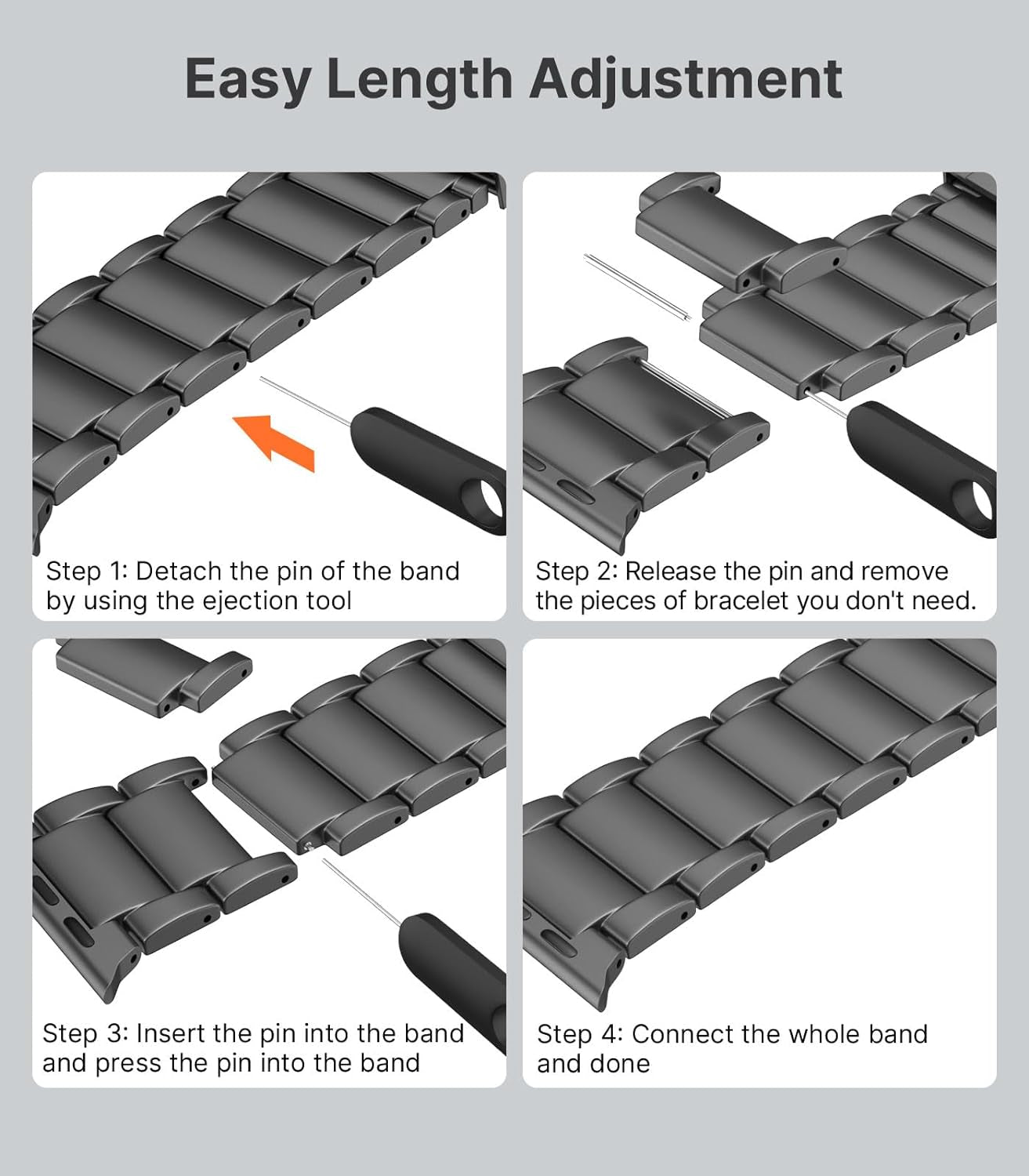 Easy Length Adjustment

Step 1: Detach the pin of the band by using the ejection tool

Step 2: Release the pin and remove the pieces of bracelet you don't need.

Step 3: Insert the pin into the band and press the pin into the band

Step 4: Connect the whole band and done