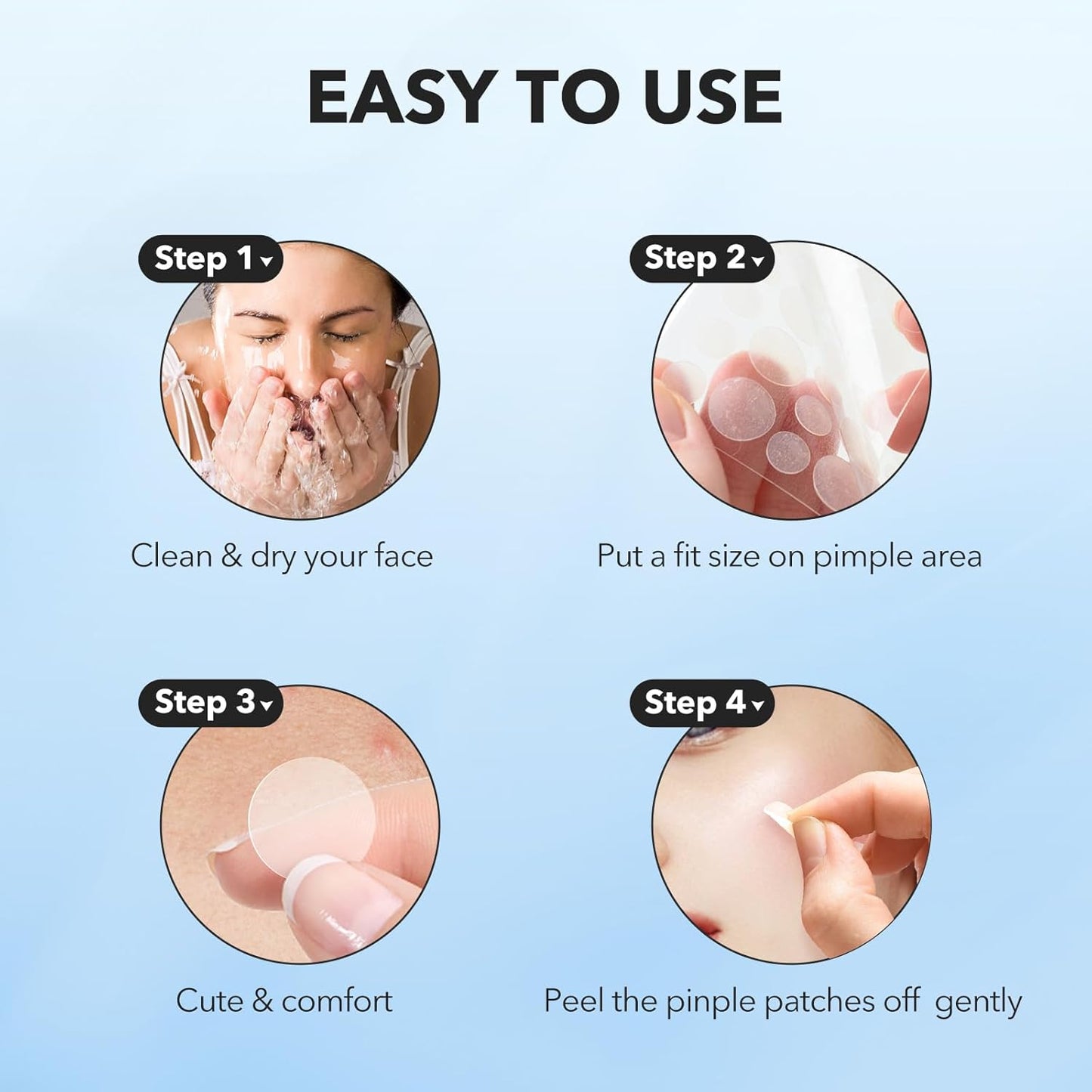 EASY TO USE

Step 1

Clean & dry your face

Step 2

Put a fit size on pimple area

Step 3

Cute & comfort

Step 4

Peel the pinple patches off gently