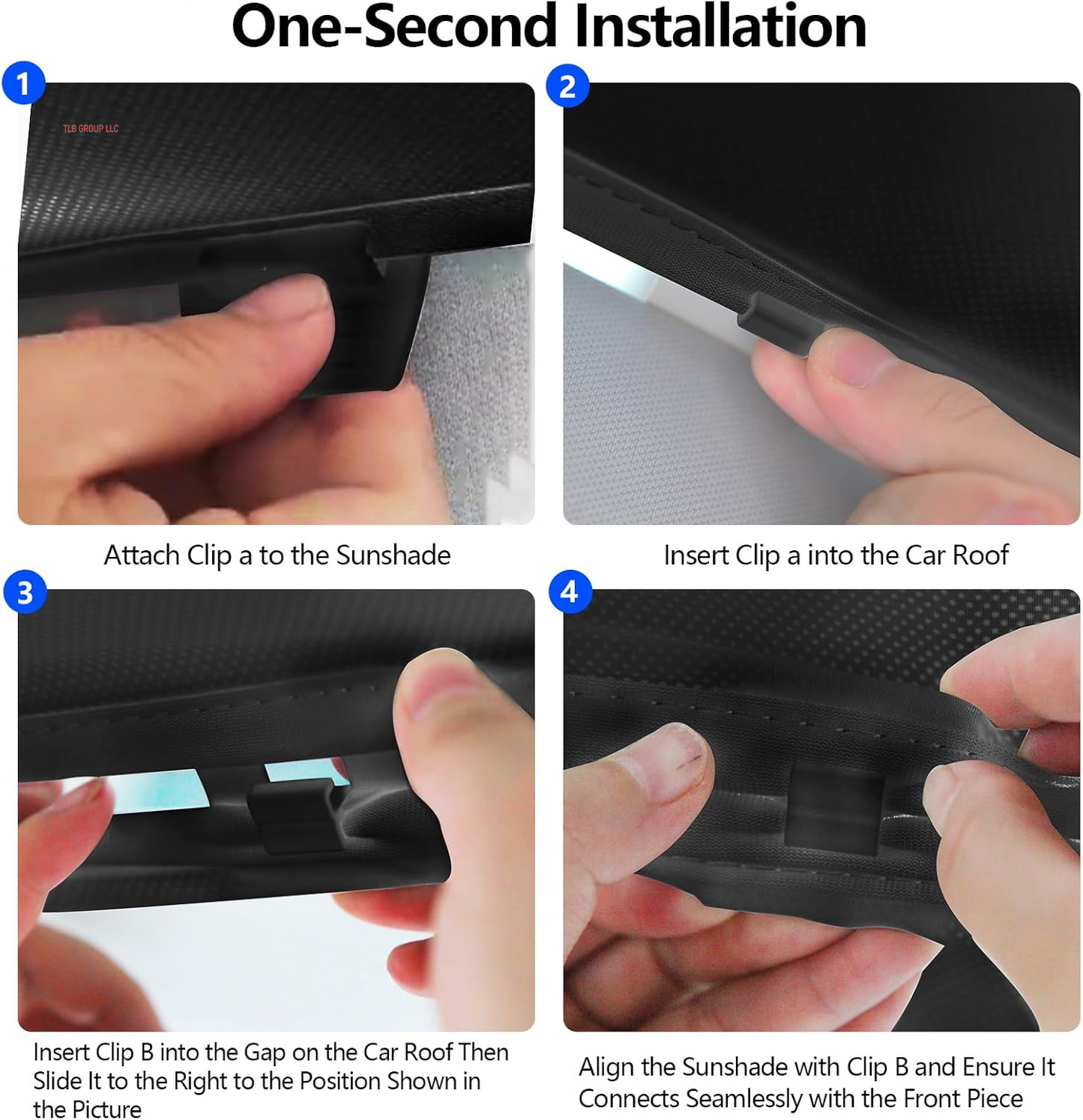 One-Second Installation

1

TLB GROUP LLC

Attach Clip a to the Sunshade

2

Insert Clip a into the Car Roof

3

Insert Clip B into the Gap on the Car Roof Then Slide It to the Right to the Position Shown in the Picture

4

Align the Sunshade with Clip B and Ensure It Connects Seamlessly with the Front Piece