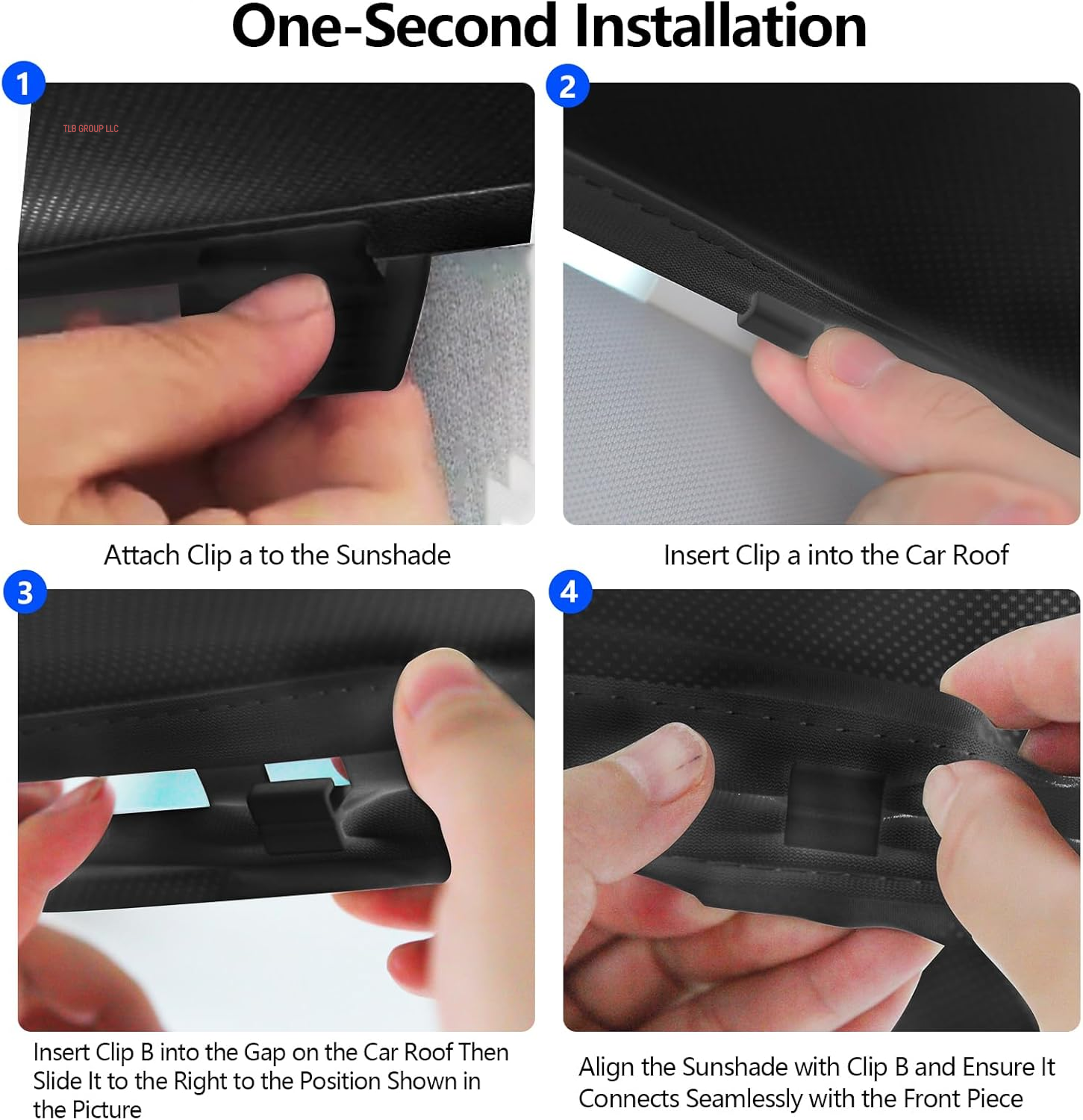 One-Second Installation

1

TLB GROUP LLC

Attach Clip a to the Sunshade

2

Insert Clip a into the Car Roof

3

Insert Clip B into the Gap on the Car Roof Then Slide It to the Right to the Position Shown in the Picture

4

Align the Sunshade with Clip B and Ensure It Connects Seamlessly with the Front Piece