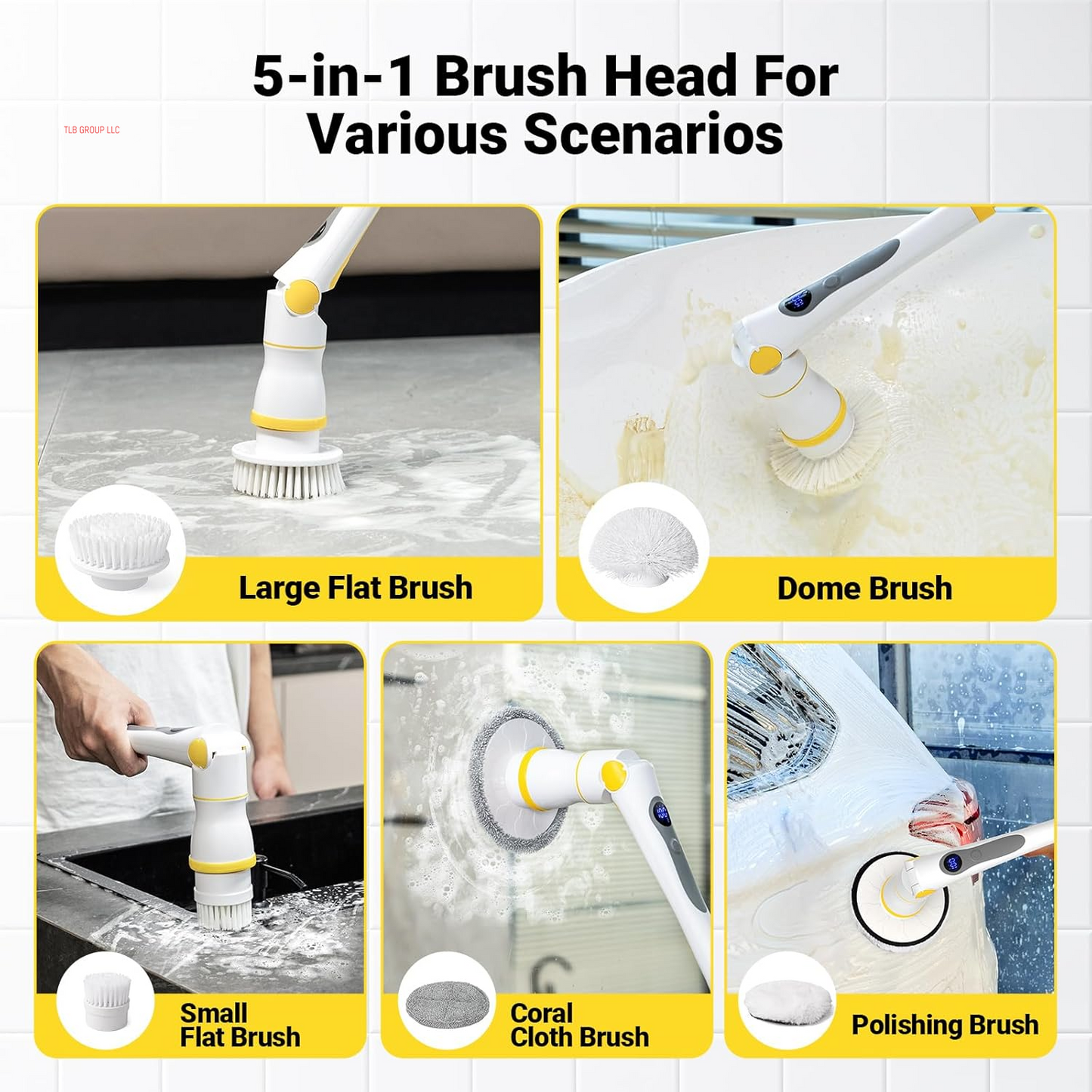 5-in-1 Brush Head For Various Scenarios

TLB GROUP LLC

Large Flat Brush

Dome Brush

Small Flat Brush

Coral Cloth Brush

Polishing Brush