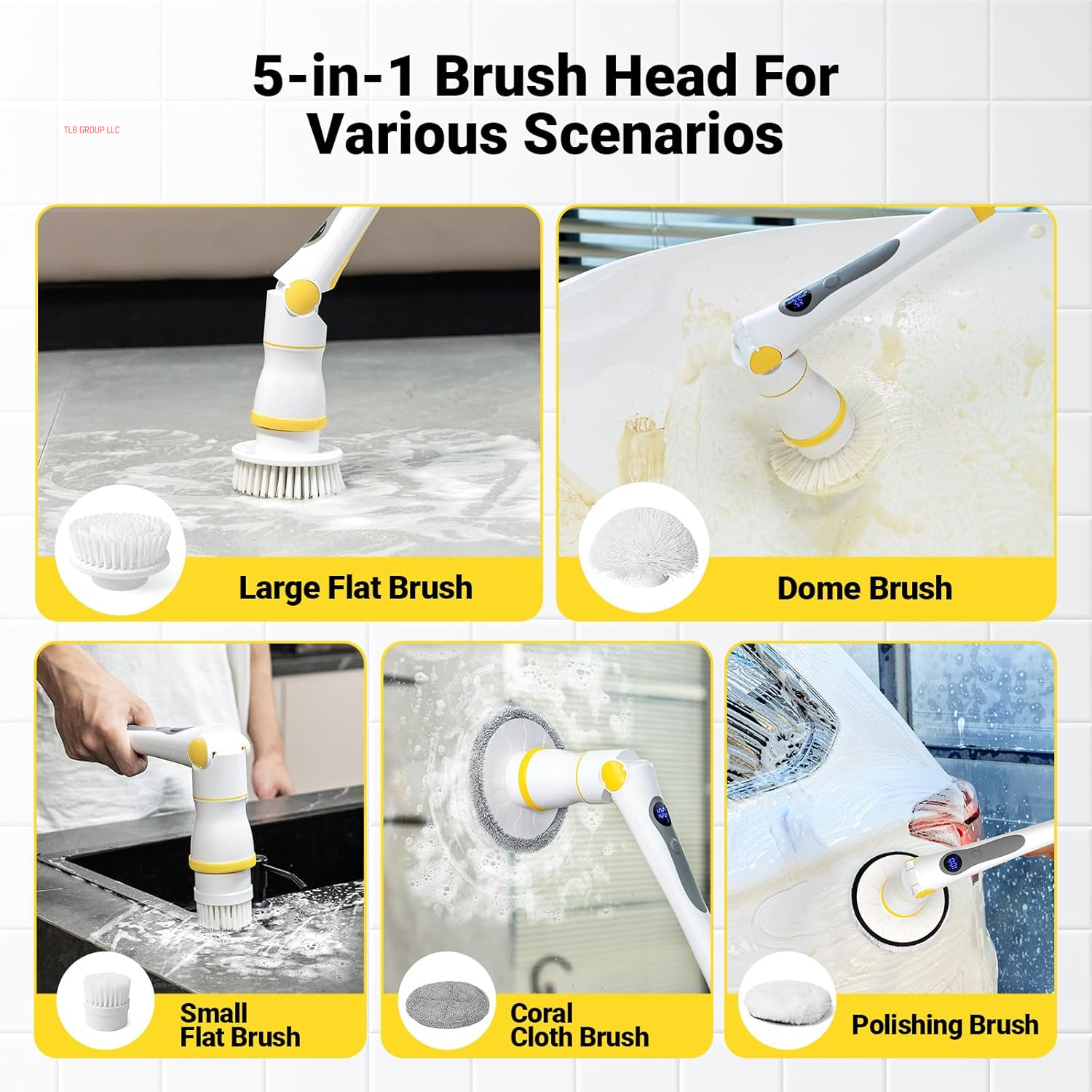 5-in-1 Brush Head For Various Scenarios

TLB GROUP LLC

Large Flat Brush

Dome Brush

Small Flat Brush

Coral Cloth Brush

Polishing Brush