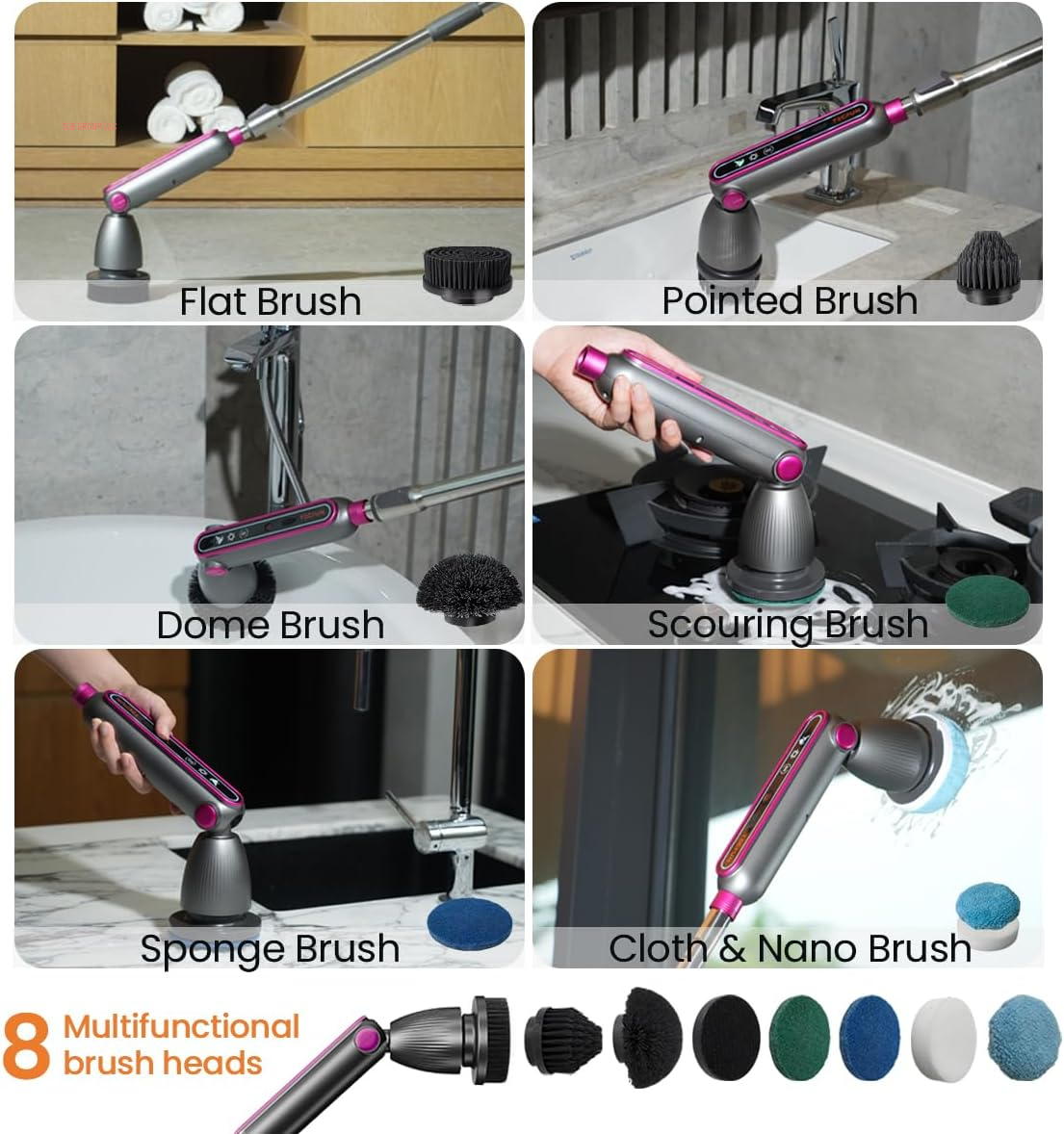 Flat Brush

Pointed Brush

Dome Brush

Scouring Brush

Sponge Brush

Cloth & Nano Brush

8 Multifunctional brush heads