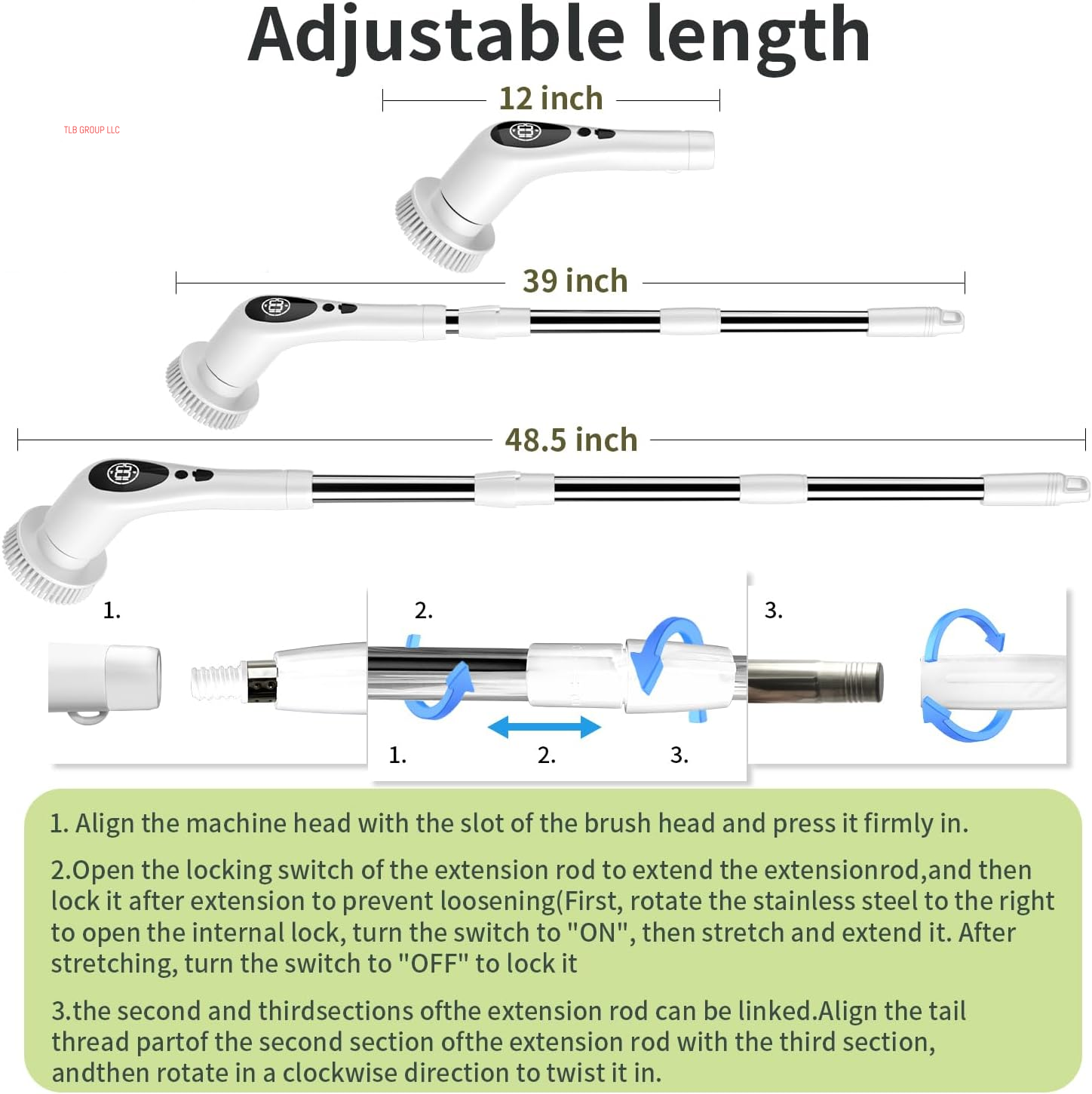 Adjustable length

12 inch

TLB GROUP LLC

39 inch

48.5 inch

1.

2.

3.

1.

2.

3.

1. Align the machine head with the slot of the brush head and press it firmly in.

2.Open the locking switch of the extension rod to extend the extensionrod,and then lock it after extension to prevent loosening(First, rotate the stainless steel to the right to open the internal lock, turn the switch to "ON", then stretch and extend it. After stretching, turn the switch to "OFF" to lock it

3.the second and thirdsections ofthe extension rod can be linked.Align the tail thread partof the second section ofthe extension rod with the third section, andthen rotate in a clockwise direction to twist it in.