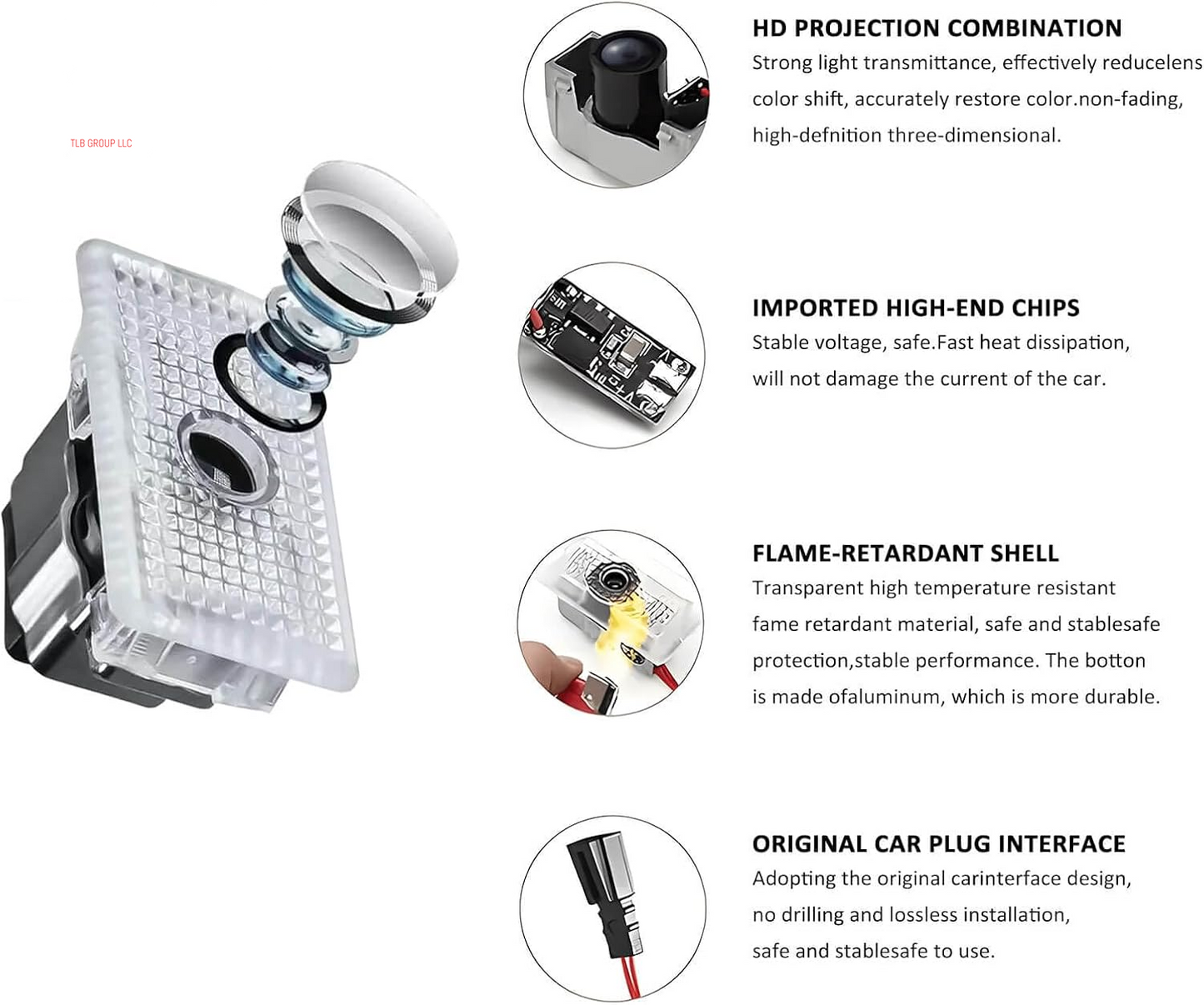 TLB GROUP LLC

HD PROJECTION COMBINATION
Strong light transmittance, effectively reducelens color shift, accurately restore color.non-fading, high-defnition three-dimensional.

IMPORTED HIGH-END CHIPS
Stable voltage, safe.Fast heat dissipation, will not damage the current of the car.

FLAME-RETARDANT SHELL
Transparent high temperature resistant fame retardant material, safe and stablesafe protection,stable performance. The botton is made ofaluminum, which is more durable.

ORIGINAL CAR PLUG INTERFACE
Adopting the original carinterface design, no drilling and lossless installation, safe and stablesafe to use.