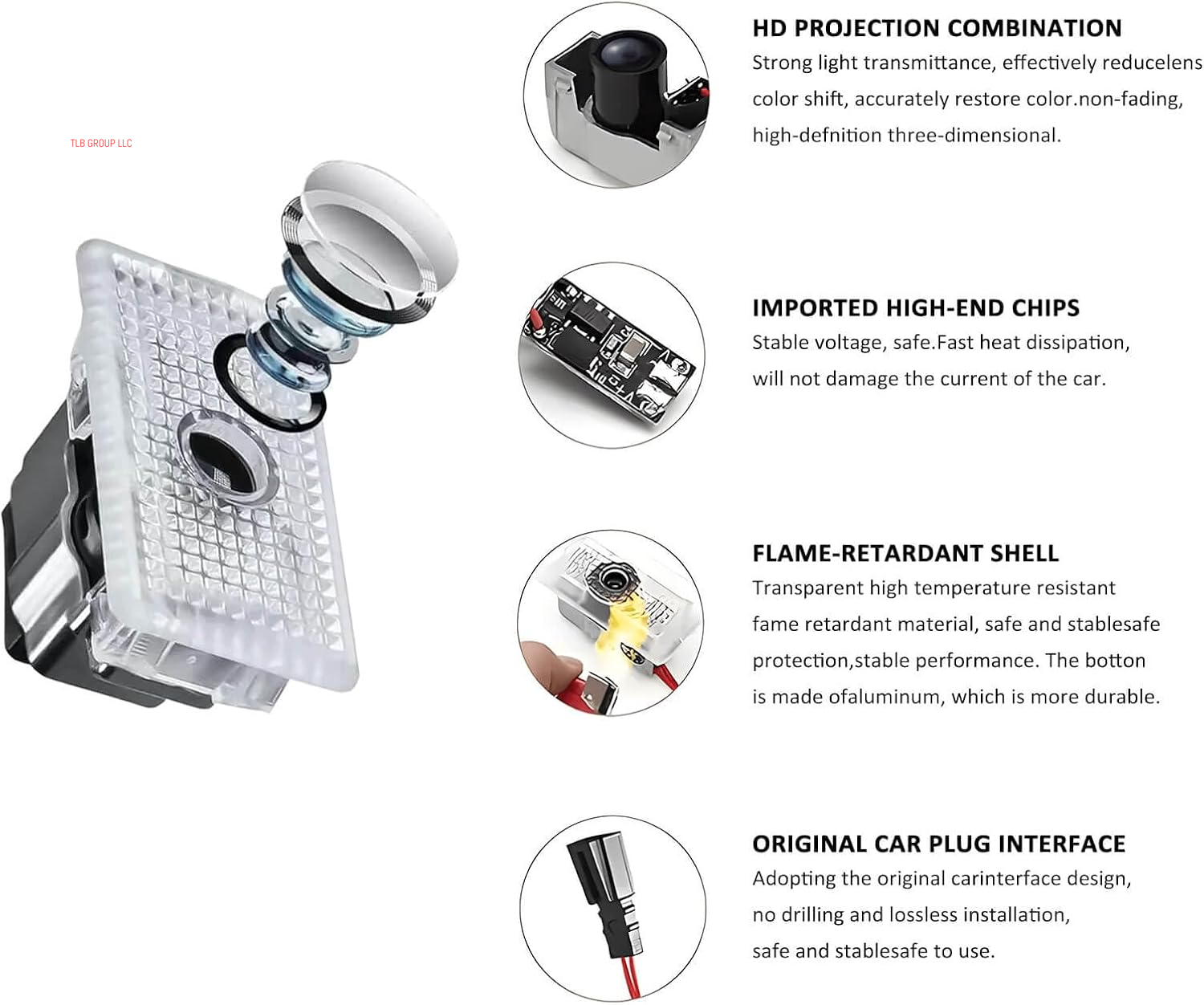 TLB GROUP LLC

HD PROJECTION COMBINATION
Strong light transmittance, effectively reducelens color shift, accurately restore color.non-fading, high-defnition three-dimensional.

IMPORTED HIGH-END CHIPS
Stable voltage, safe.Fast heat dissipation, will not damage the current of the car.

FLAME-RETARDANT SHELL
Transparent high temperature resistant fame retardant material, safe and stablesafe protection,stable performance. The botton is made ofaluminum, which is more durable.

ORIGINAL CAR PLUG INTERFACE
Adopting the original carinterface design, no drilling and lossless installation, safe and stablesafe to use.