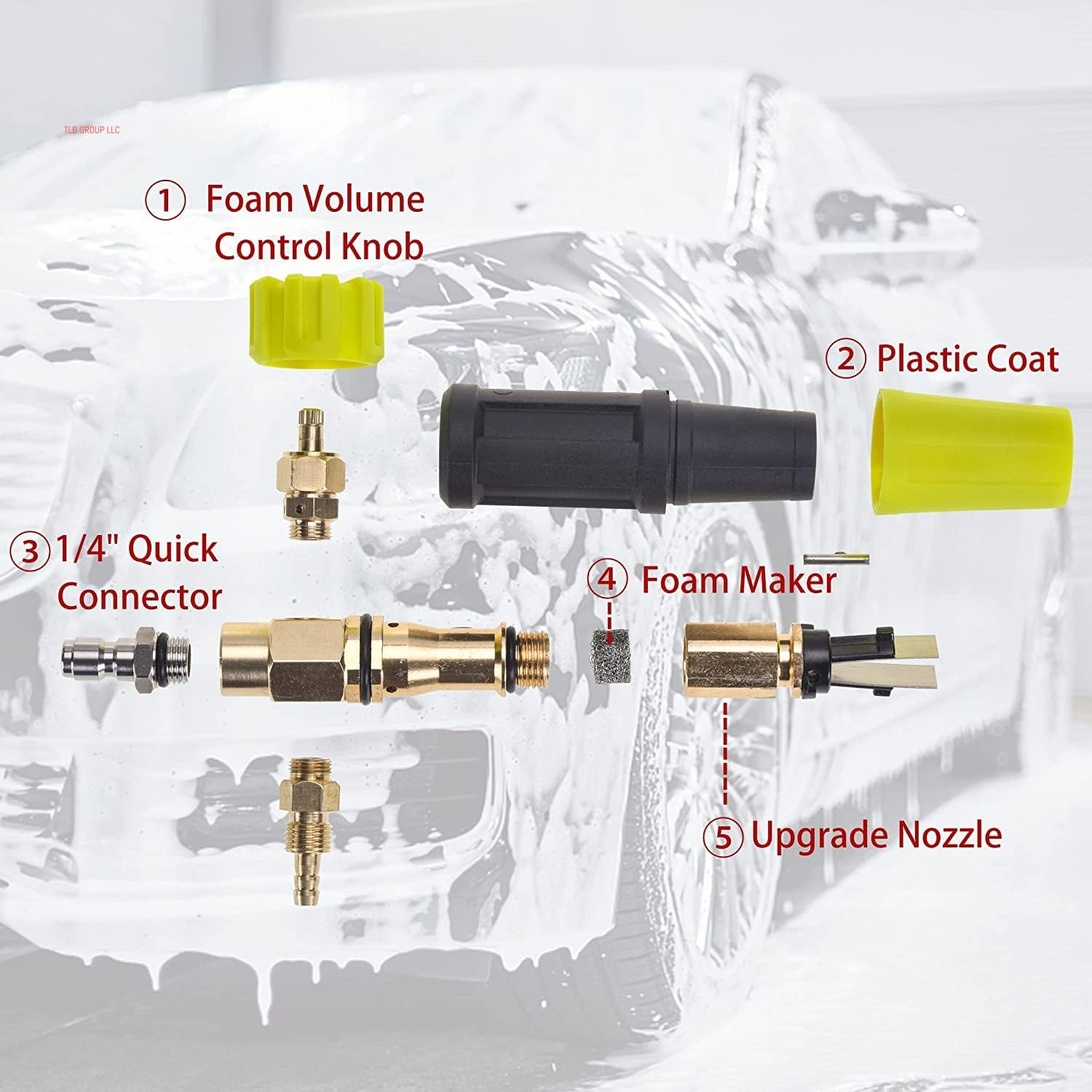 TLB GROUP LLC

① Foam Volume Control Knob

② Plastic Coat

③ 1/4" Quick Connector

④ Foam Maker

⑤ Upgrade Nozzle