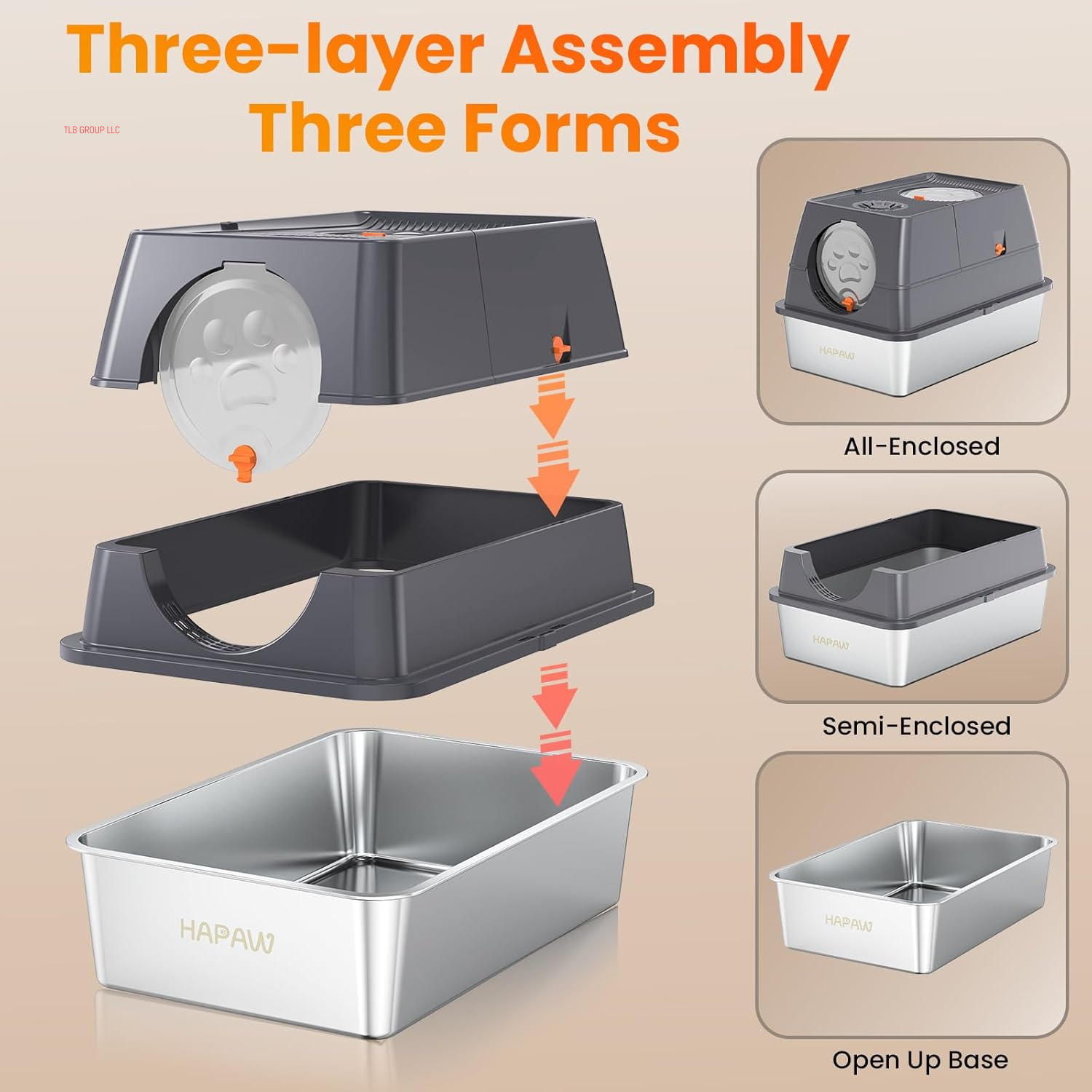 Three-layer Assembly
Three Forms

TLB GROUP LLC

HAPAW

HAPAW

All-Enclosed

HAPAW

Semi-Enclosed

HAPAW

Open Up Base